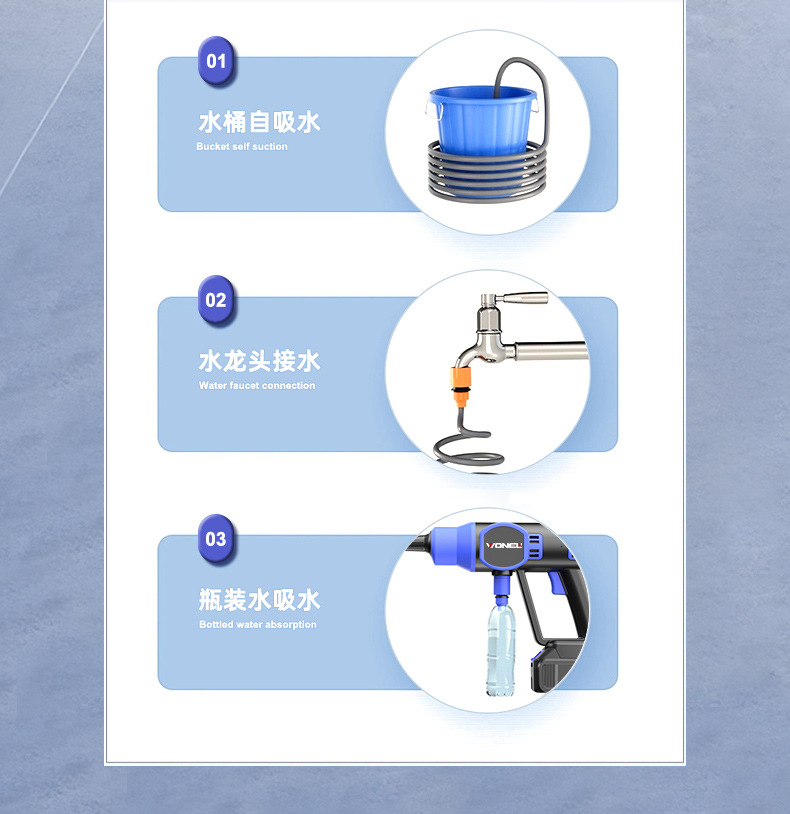 01

水桶自吸水

Bucket self suction

02

水龙头接水

Water faucet connection

03

瓶装水吸水

Bottled water absorption

VONEL