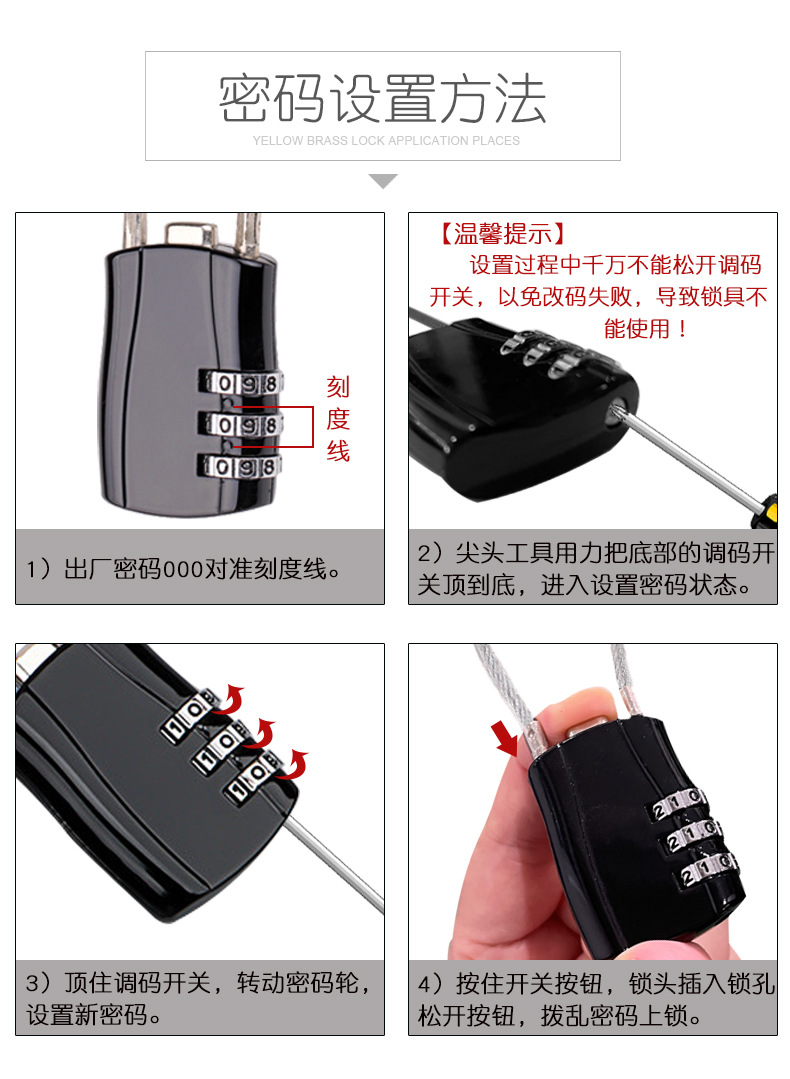 密码设置方法

YELLOW BRASS LOCK APPLICATION PLACES

0 9 8
0 9 8
0 9 8

刻度线

1）出厂密码000对准刻度线。

【温馨提示】
设置过程中千万不能松开调码开关，以免改码失败，导致锁具不能使用！

2）尖头工具用力把底部的调码开关顶到底，进入设置密码状态。

1 0
1 0
1 0

3）顶住调码开关，转动密码轮，设置新密码。

2 1 0
2 1 0
2 1 0

4）按住开关按钮，锁头插入锁孔松开按钮，拨乱密码上锁。