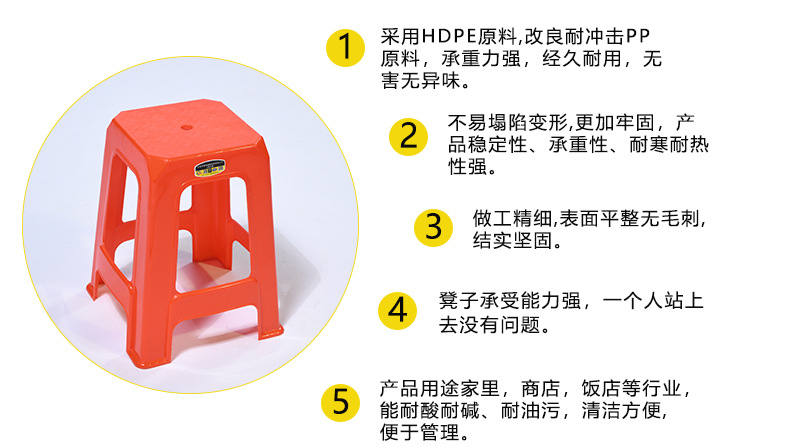 1 采用HDPE原料,改良耐冲击PP原料，承重力强，经久耐用，无害无异味。

2 不易塌陷变形,更加牢固，产品稳定性、承重性、耐寒耐热性强。

3 做工精细,表面平整无毛刺,结实坚固。

4 凳子承受能力强，一个人站上去没有问题。

5 产品用途家里，商店，饭店等行业，能耐酸耐碱、耐油污，清洁方便,便于管理。