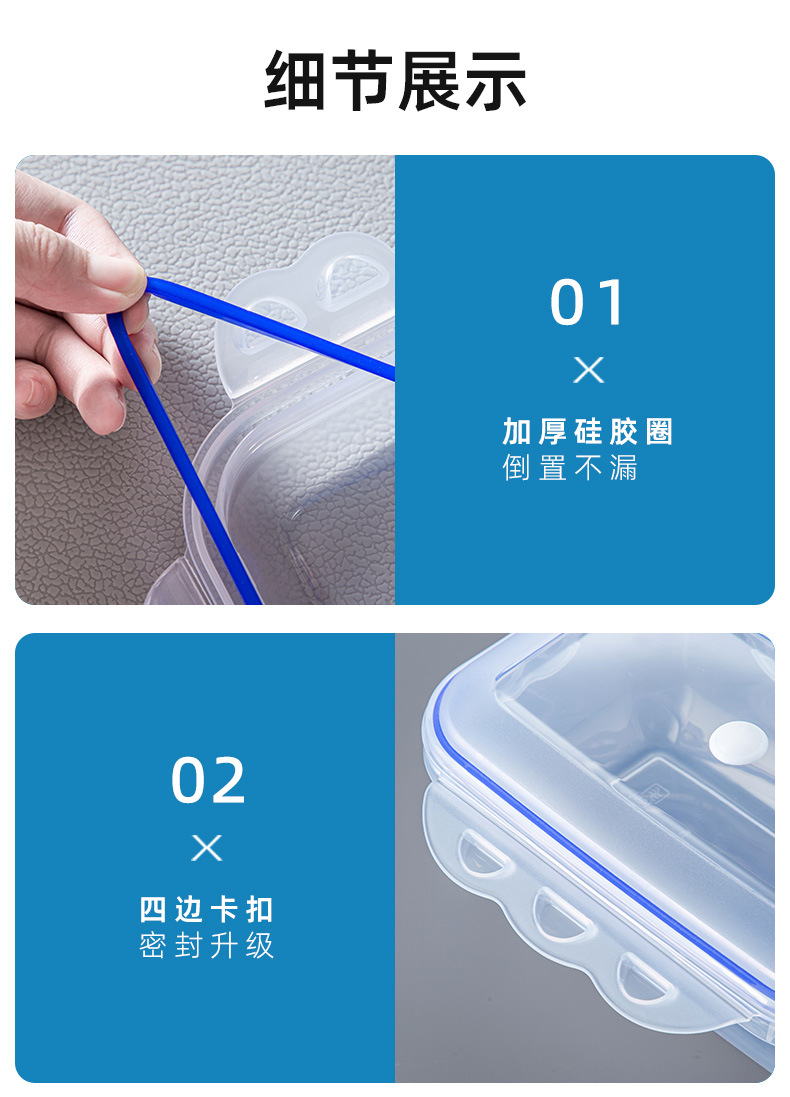 细节展示

01
×
加厚硅胶圈
倒置不漏

02
×
四边卡扣
密封升级