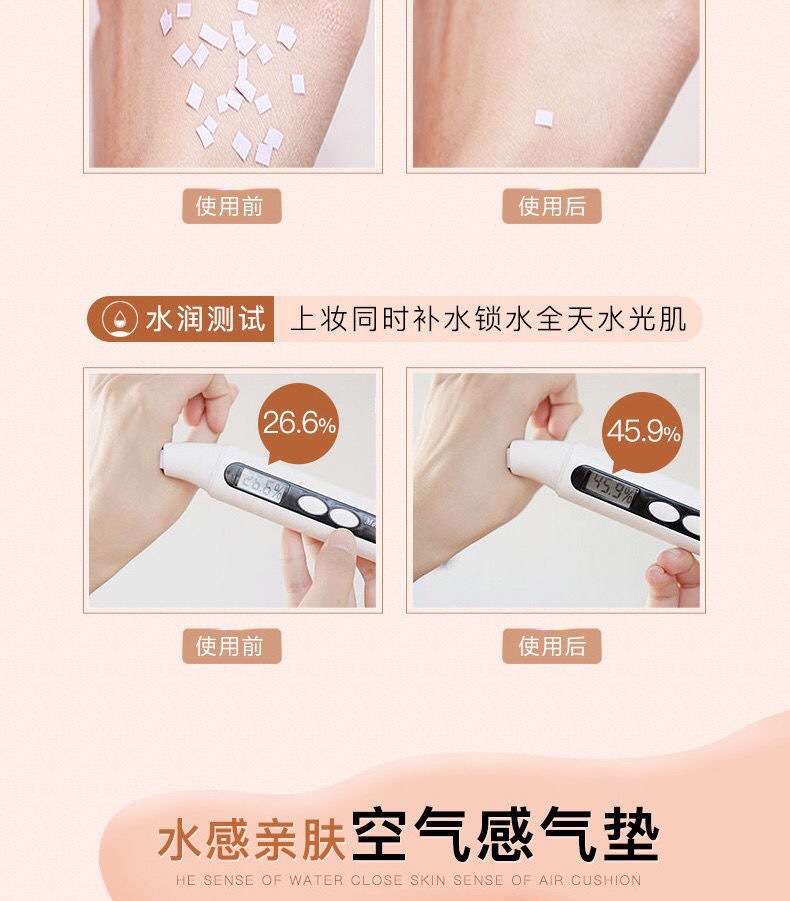 使用前

使用后

水润测试 上妆同时补水锁水全天水光肌

26.6%

26.6%

45.9%

45.9%

使用前

使用后

水感亲肤空气感气垫

HE SENSE OF WATER CLOSE SKIN SENSE OF AIR CUSHION