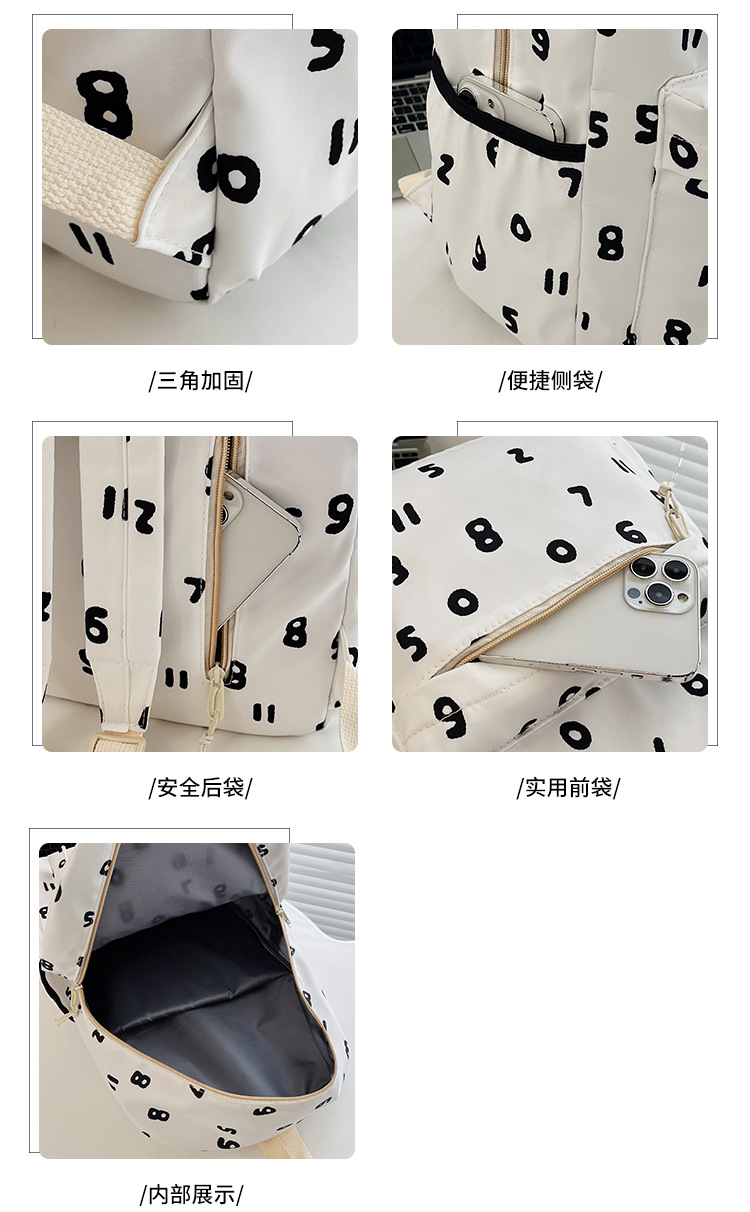 /三角加固/

/便捷侧袋/

/安全后袋/

/实用前袋/

/内部展示/