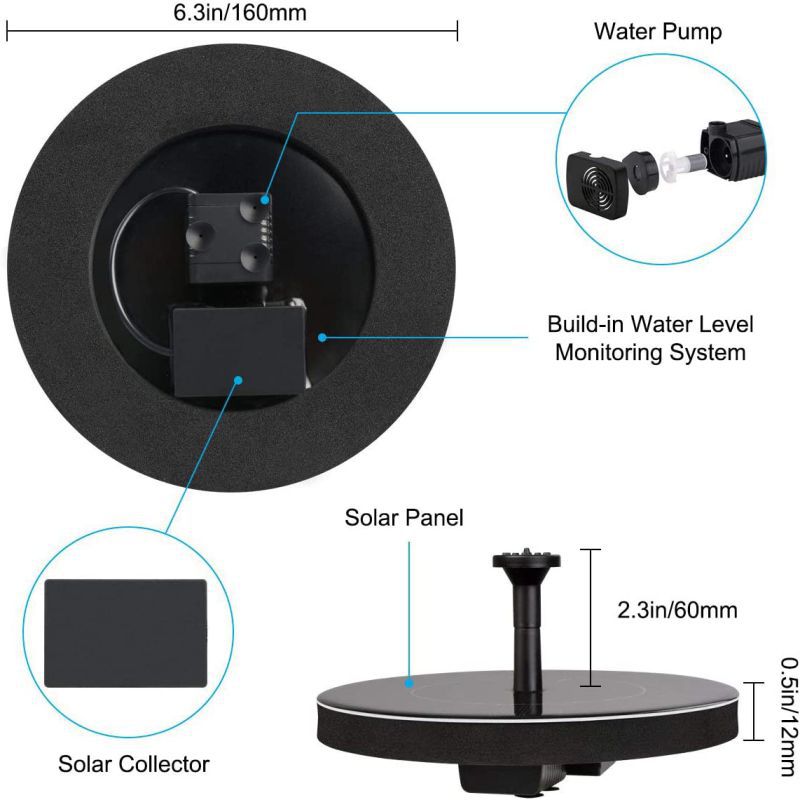 6.3in/160mm

Water Pump

Build-in Water Level Monitoring System

Solar Panel

2.3in/60mm

0.5in/12mm

Solar Collector