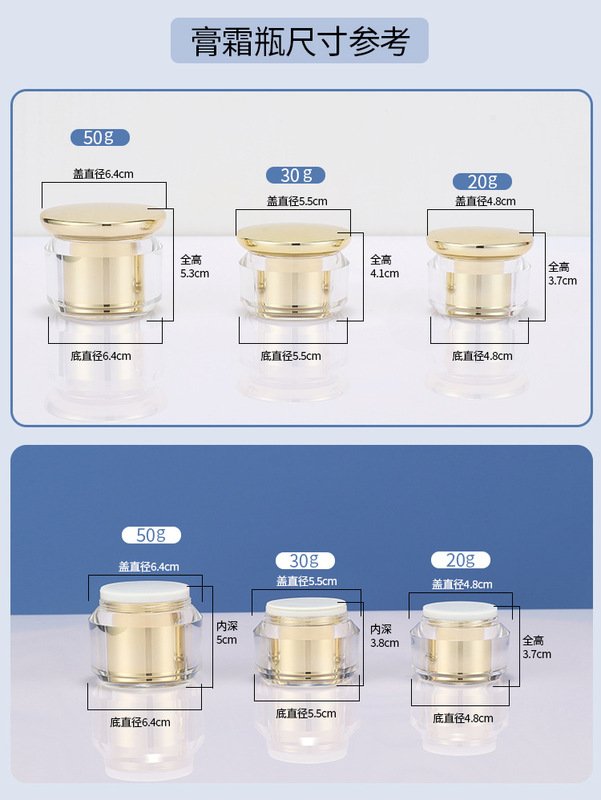 膏霜瓶尺寸参考

50g
盖直径6.4cm
全高
5.3cm
底直径6.4cm

30g
盖直径5.5cm
全高
4.1cm
底直径5.5cm

20g
盖直径4.8cm
全高
3.7cm
底直径4.8cm

50g
盖直径6.4cm
内深
5cm
底直径6.4cm

30g
盖直径5.5cm
内深
3.8cm
底直径5.5cm

20g
盖直径4.8cm
全高
3.7cm
底直径4.8cm