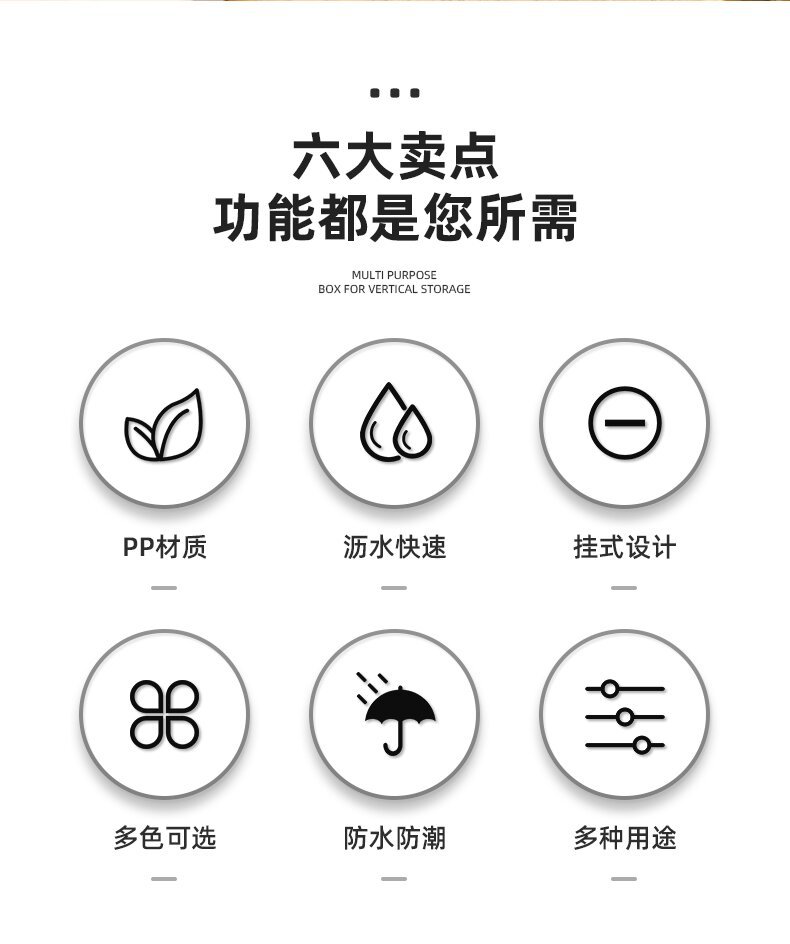 六大卖点
功能都是您所需

MULTI PURPOSE
BOX FOR VERTICAL STORAGE

PP材质

沥水快速

挂式设计

多色可选

防水防潮

多种用途