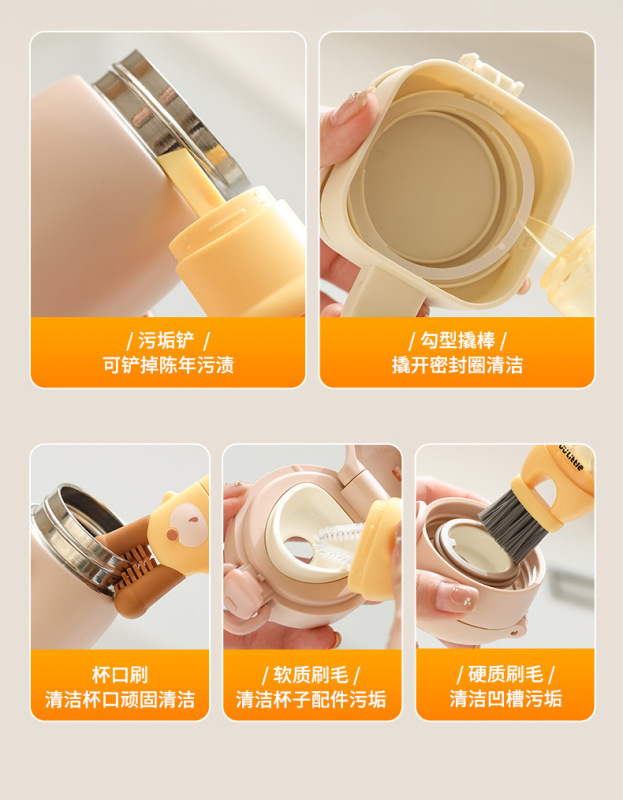 / 污垢铲 /
可铲掉陈年污渍

/ 勾型撬棒 /
撬开密封圈清洁

杯口刷
清洁杯口顽固清洁

/ 软质刷毛 /
清洁杯子配件污垢

/ 硬质刷毛 /
清洁凹槽污垢