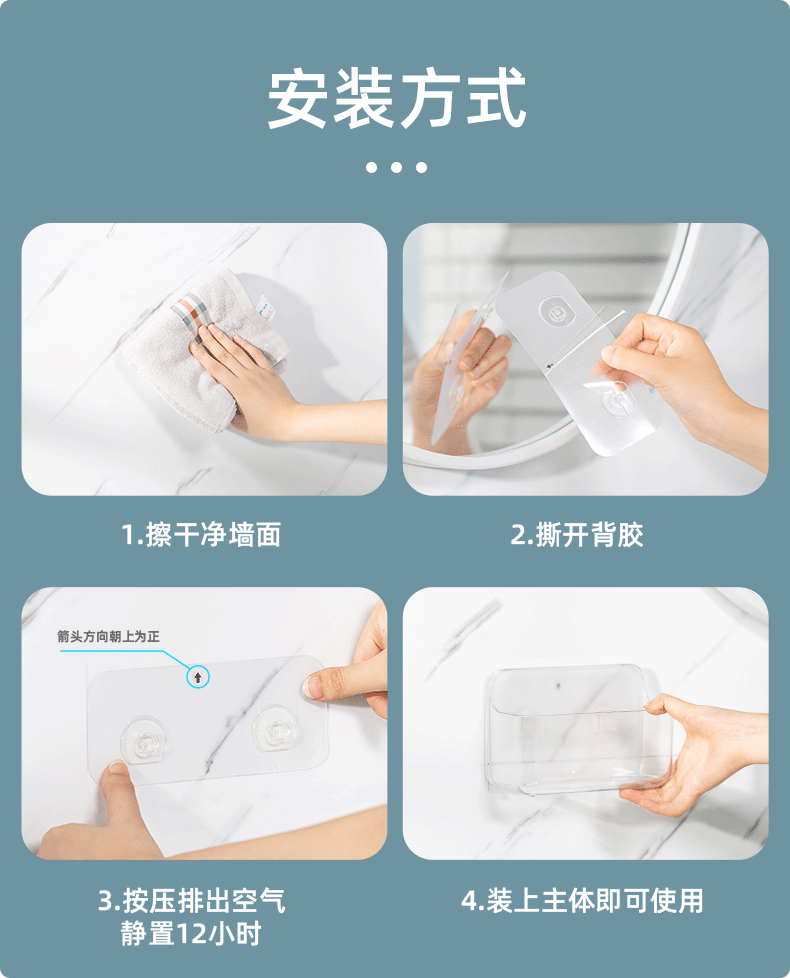 安装方式

1.擦干净墙面

2.撕开背胶

箭头方向朝上为正

3.按压排出空气
静置12小时

4.装上主体即可使用