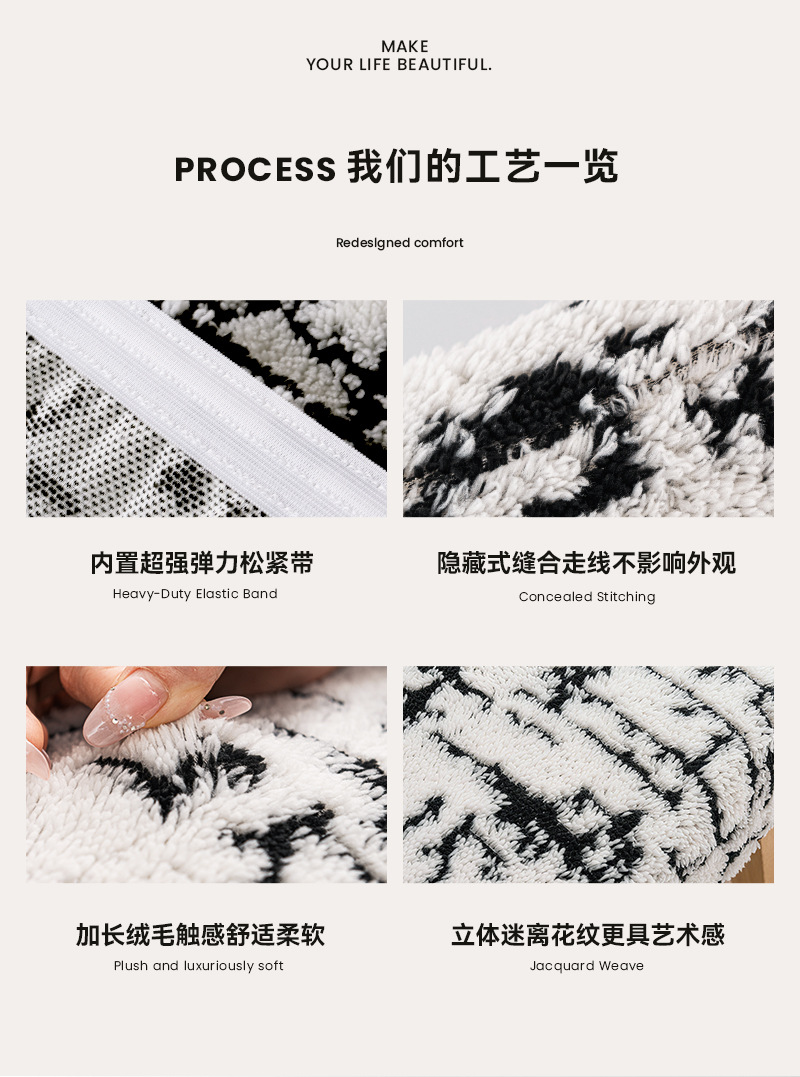 MAKE
YOUR LIFE BEAUTIFUL.

PROCESS 我们的工艺一览

Redesigned comfort

内置超强弹力松紧带
Heavy-Duty Elastic Band

隐藏式缝合走线不影响外观
Concealed Stitching

加长绒毛触感舒适柔软
Plush and luxuriously soft

立体迷离花纹更具艺术感
Jacquard Weave