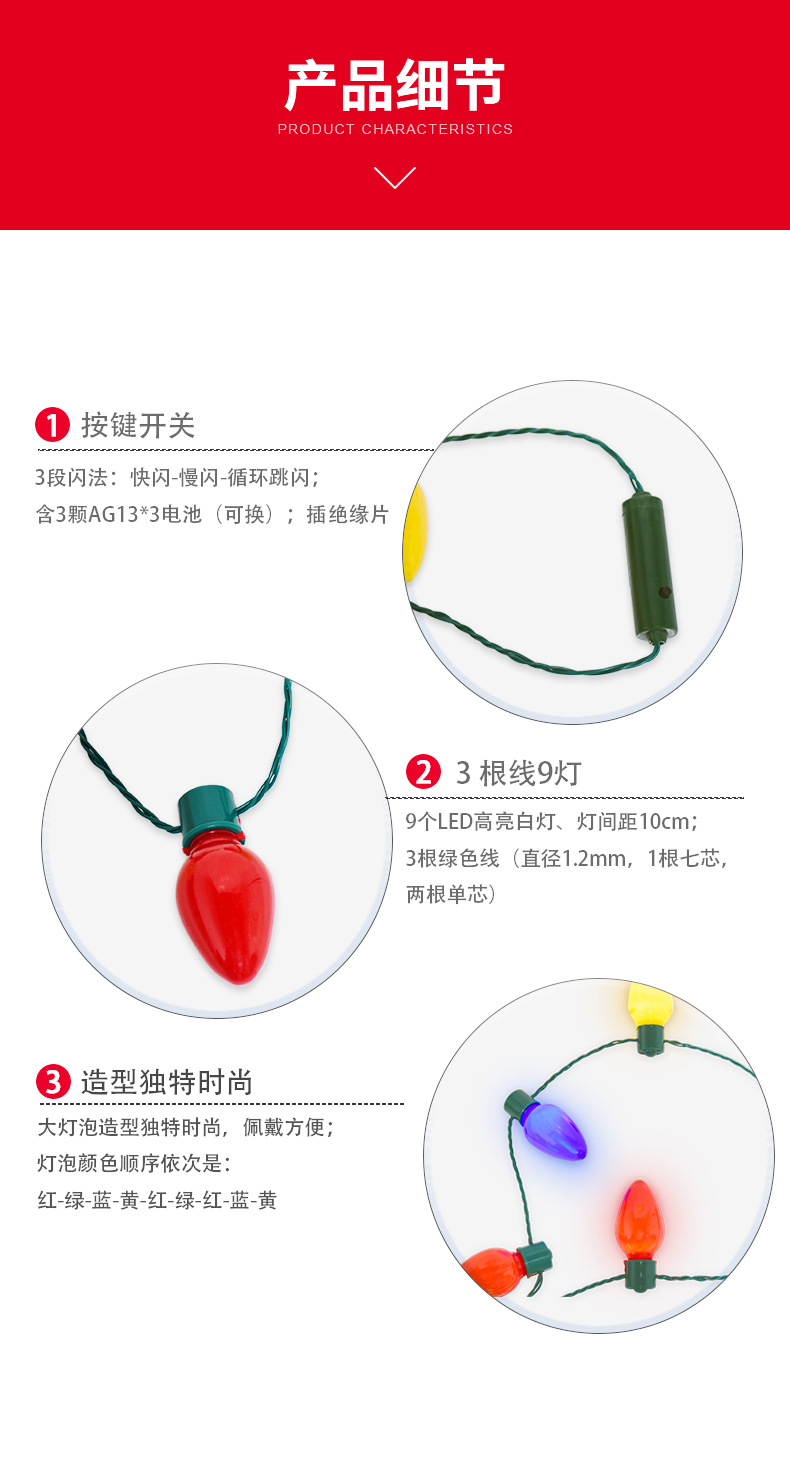 产品细节
PRODUCT CHARACTERISTICS

1 按键开关
3段闪法：快闪-慢闪-循环跳闪；
含3颗AG13*3电池（可换）；插绝缘片

2 3 根线9灯
9个LED高亮白灯、灯间距10cm；
3根绿色线（直径1.2mm，1根七芯，两根单芯）

3 造型独特时尚
大灯泡造型独特时尚，佩戴方便；
灯泡颜色顺序依次是：
红-绿-蓝-黄-红-绿-红-蓝-黄