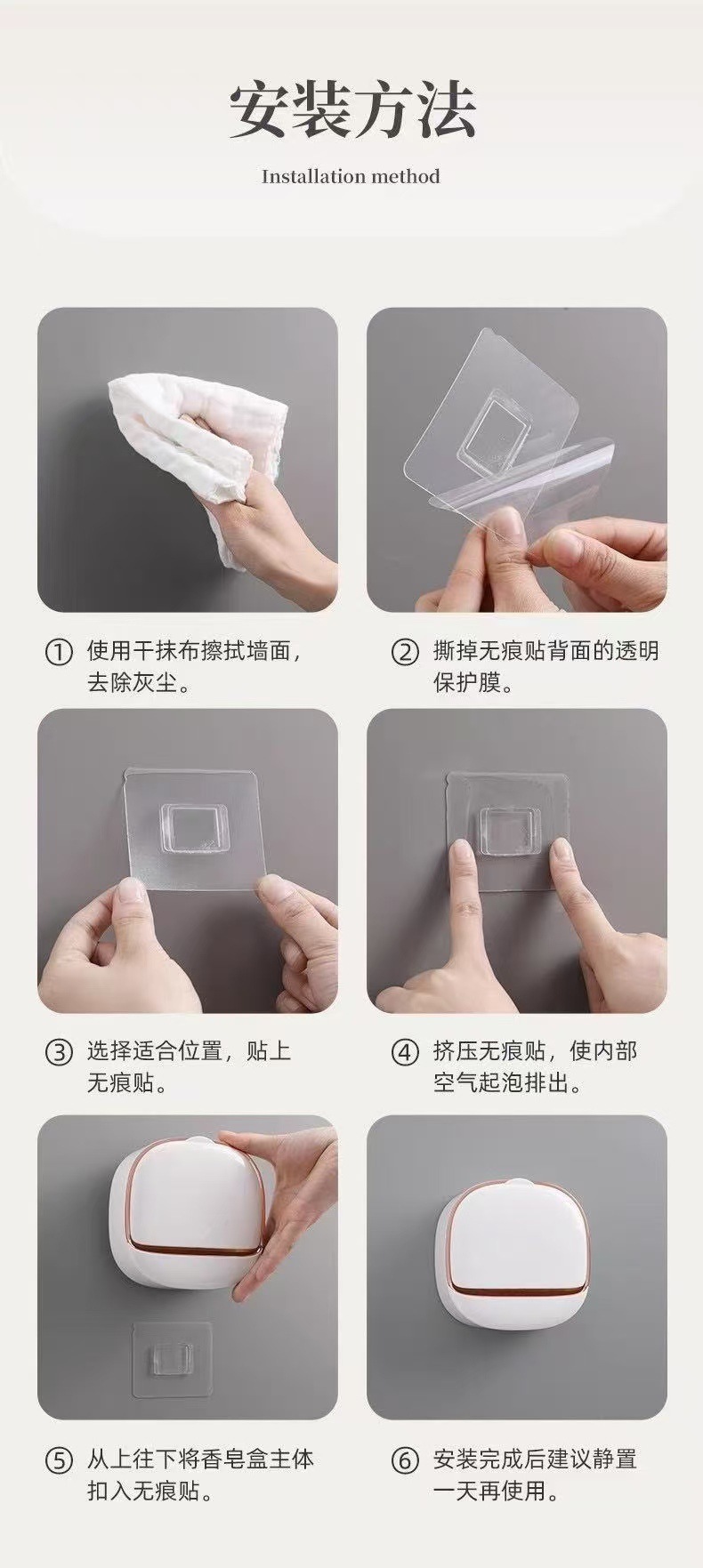 安装方法

Installation method

① 使用干抹布擦拭墙面，去除灰尘。

② 撕掉无痕贴背面的透明保护膜。

③ 选择适合位置，贴上无痕贴。

④ 挤压无痕贴，使内部空气起泡排出。

⑤ 从上往下将香皂盒主体扣入无痕贴。

⑥ 安装完成后建议静置一天再使用。