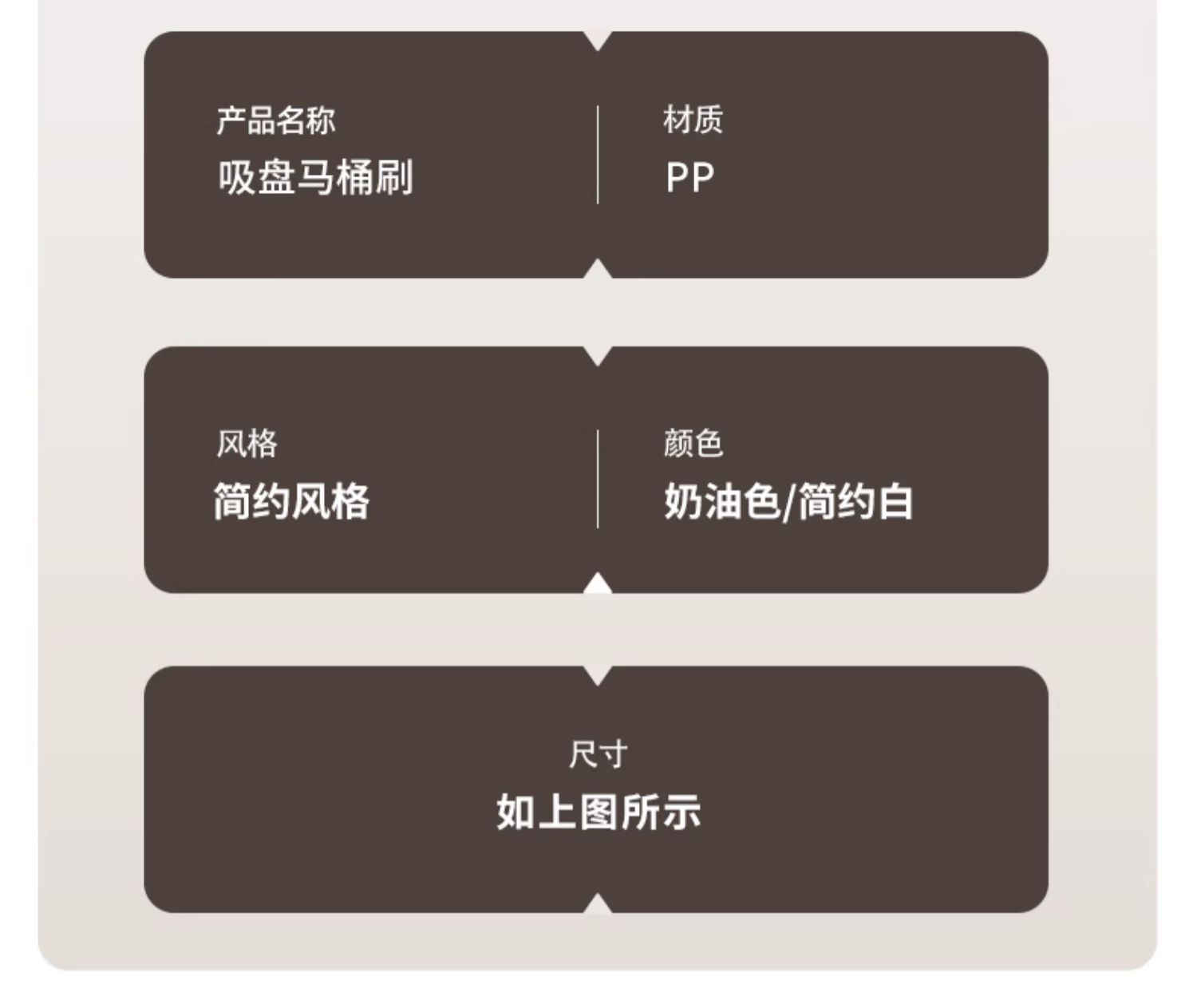 产品名称
吸盘马桶刷

材质
PP

风格
简约风格

颜色
奶油色/简约白

尺寸
如上图所示