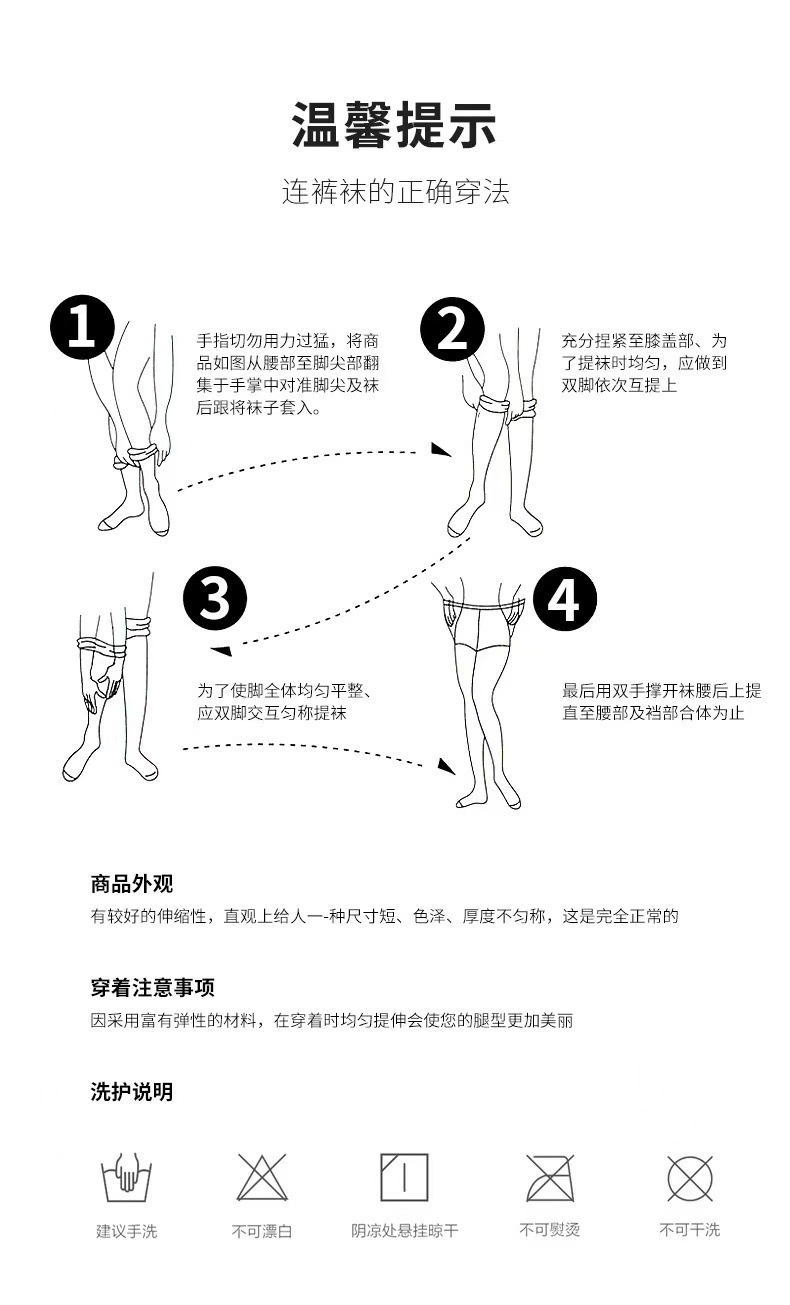 温馨提示

连裤袜的正确穿法

1

手指切勿用力过猛，将商品如图从腰部至脚尖部翻集于手掌中对准脚尖及袜后跟将袜子套入。

2

充分捏紧至膝盖部、为了提袜时均匀，应做到双脚依次互提上

3

为了使脚全体均匀平整、应双脚交互匀称提袜

4

最后用双手撑开袜腰后上提直至腰部及裆部合体为止

商品外观

有较好的伸缩性，直观上给人一-种尺寸短、色泽、厚度不匀称，这是完全正常的

穿着注意事项

因采用富有弹性的材料，在穿着时均匀提伸会使您的腿型更加美丽

洗护说明

建议手洗

不可漂白

阴凉处悬挂晾干

不可熨烫

不可干洗