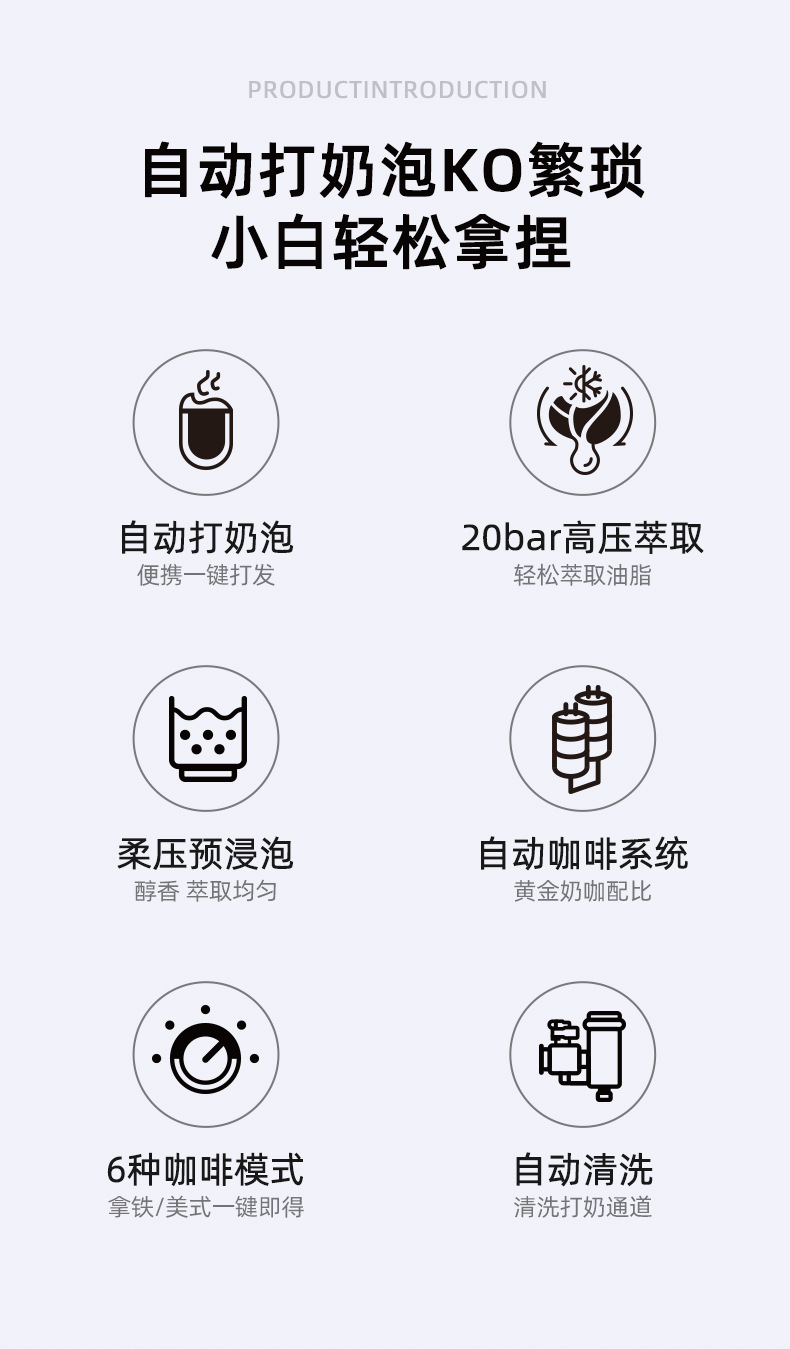 PRODUCTINTRODUCTION

自动打奶泡KO繁琐
小白轻松拿捏

自动打奶泡
便携一键打发

20bar高压萃取
轻松萃取油脂

柔压预浸泡
醇香 萃取均匀

自动咖啡系统
黄金奶咖配比

6种咖啡模式
拿铁/美式一键即得

自动清洗
清洗打奶通道