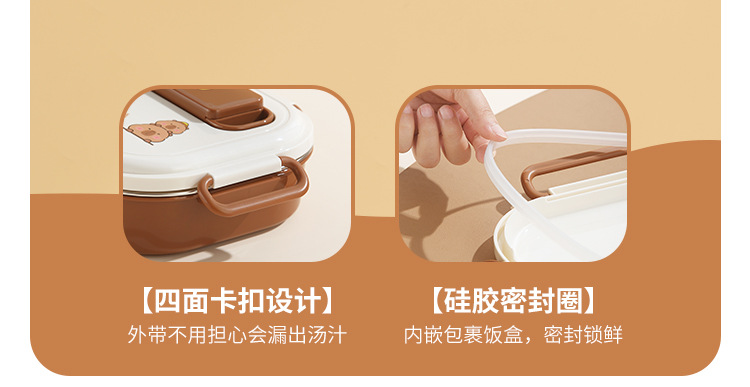 【四面卡扣设计】
外带不用担心会漏出汤汁

【硅胶密封圈】
内嵌包裹饭盒，密封锁鲜