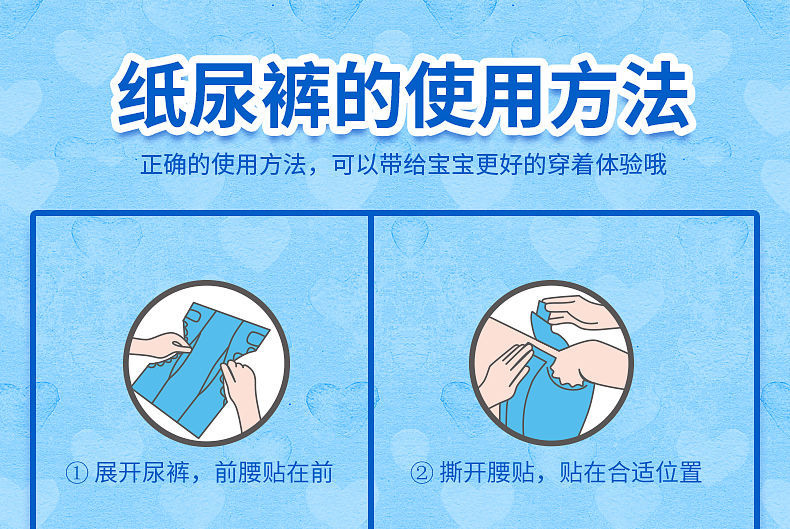 纸尿裤的使用方法

正确的使用方法，可以带给宝宝更好的穿着体验哦

① 展开尿裤，前腰贴在前

② 撕开腰贴，贴在合适位置