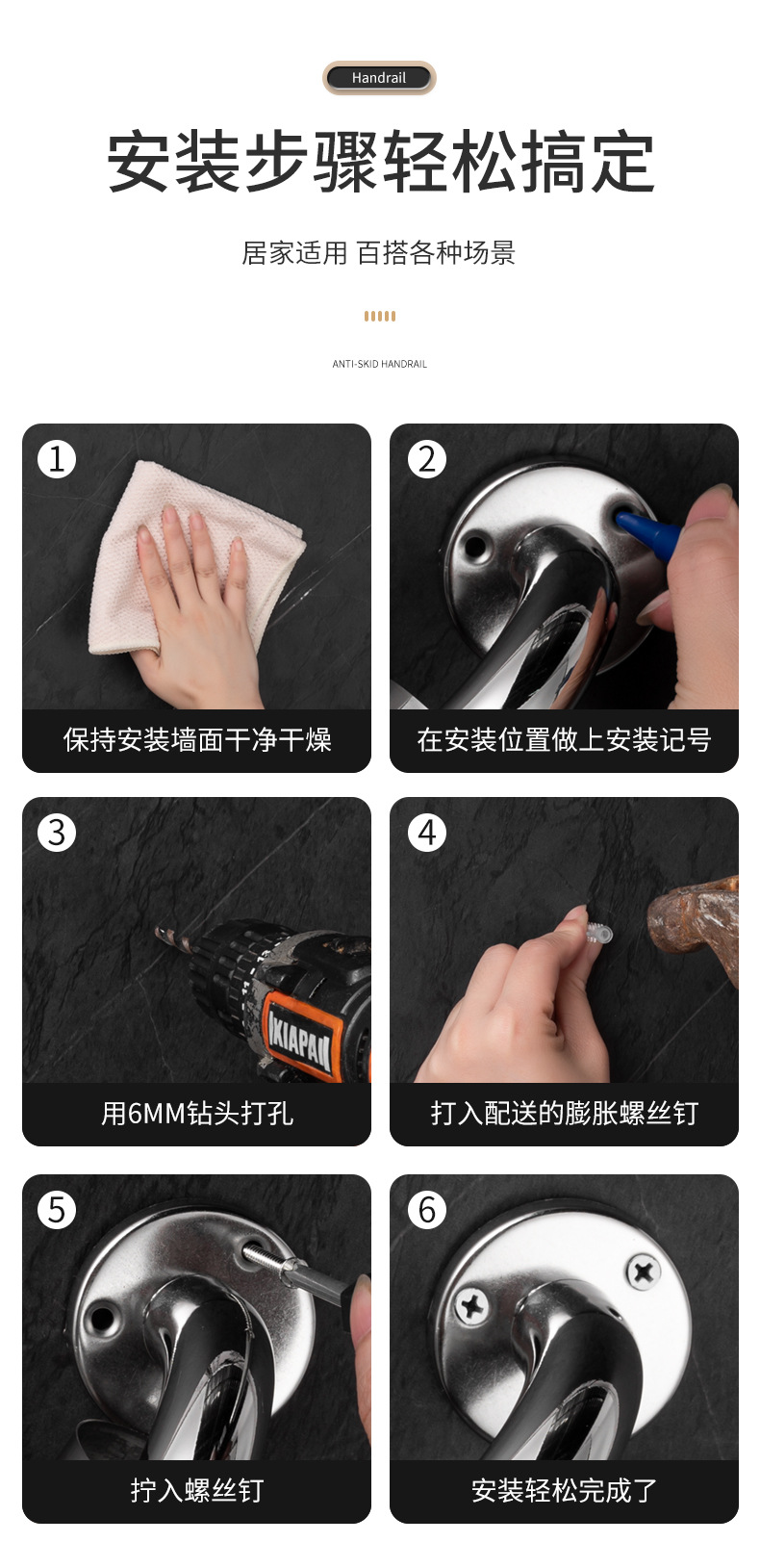 Handrail

安装步骤轻松搞定

居家适用 百搭各种场景

ANTI-SKID HANDRAIL

1
保持安装墙面干净干燥

2
在安装位置做上安装记号

3
IKIAPAN
用6MM钻头打孔

4
打入配送的膨胀螺丝钉

5
拧入螺丝钉

6
安装轻松完成了