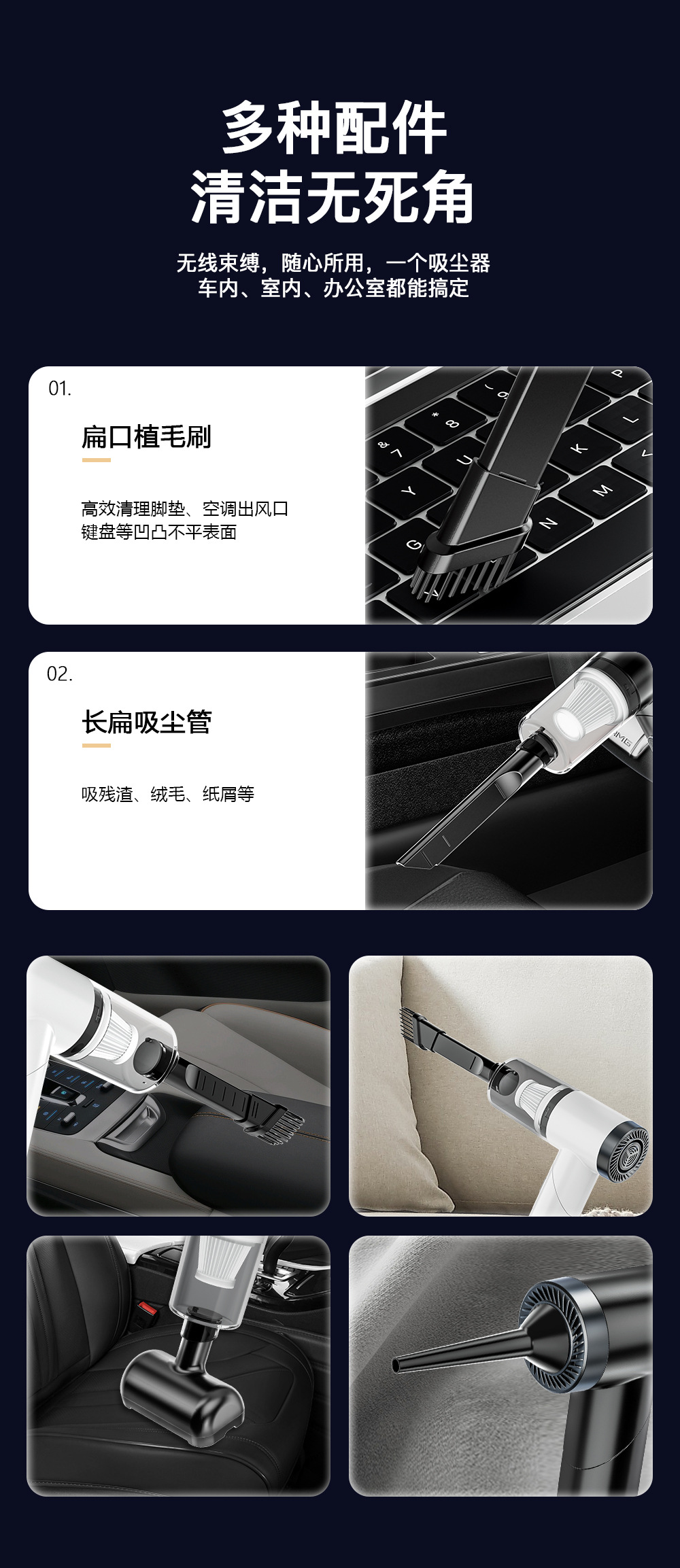 多种配件
清洁无死角

无线束缚，随心所用，一个吸尘器
车内、室内、办公室都能搞定

01.

扁口植毛刷

高效清理脚垫、空调出风口
键盘等凹凸不平表面

02.

长扁吸尘管

吸残渣、绒毛、纸屑等