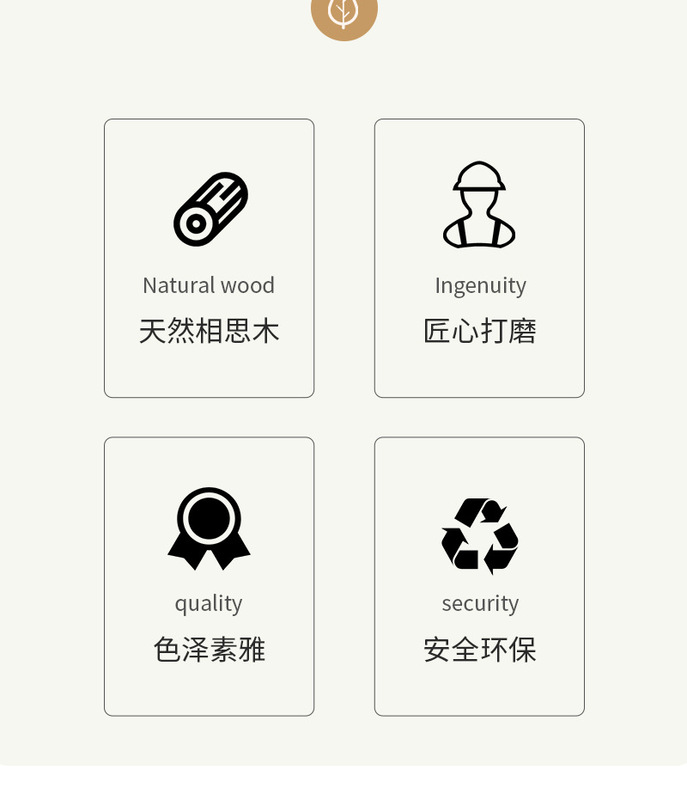 Natural wood

天然相思木

Ingenuity

匠心打磨

quality

色泽素雅

security

安全环保