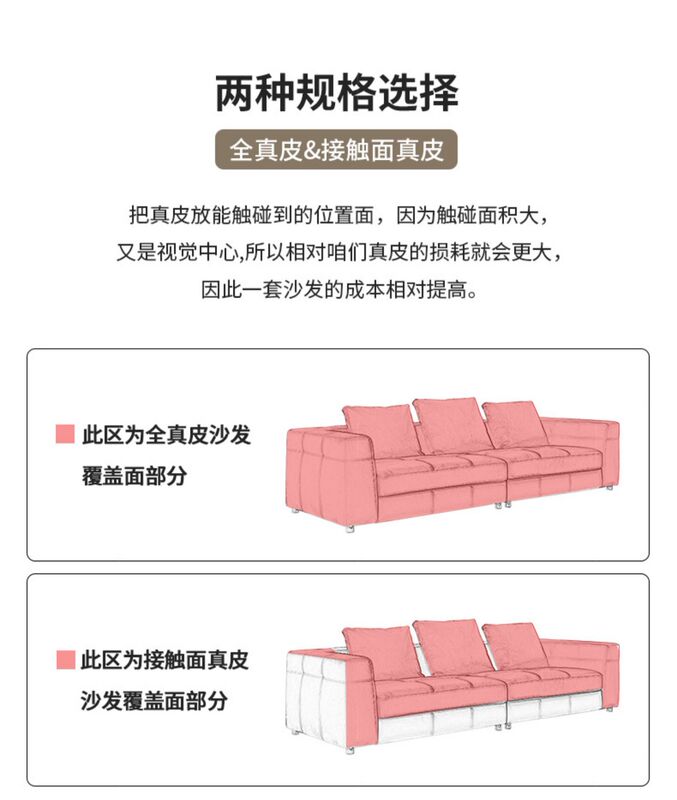 两种规格选择

全真皮&接触面真皮

把真皮放能触碰到的位置面，因为触碰面积大，又是视觉中心,所以相对咱们真皮的损耗就会更大，因此一套沙发的成本相对提高。

此区为全真皮沙发覆盖面部分

此区为接触面真皮沙发覆盖面部分