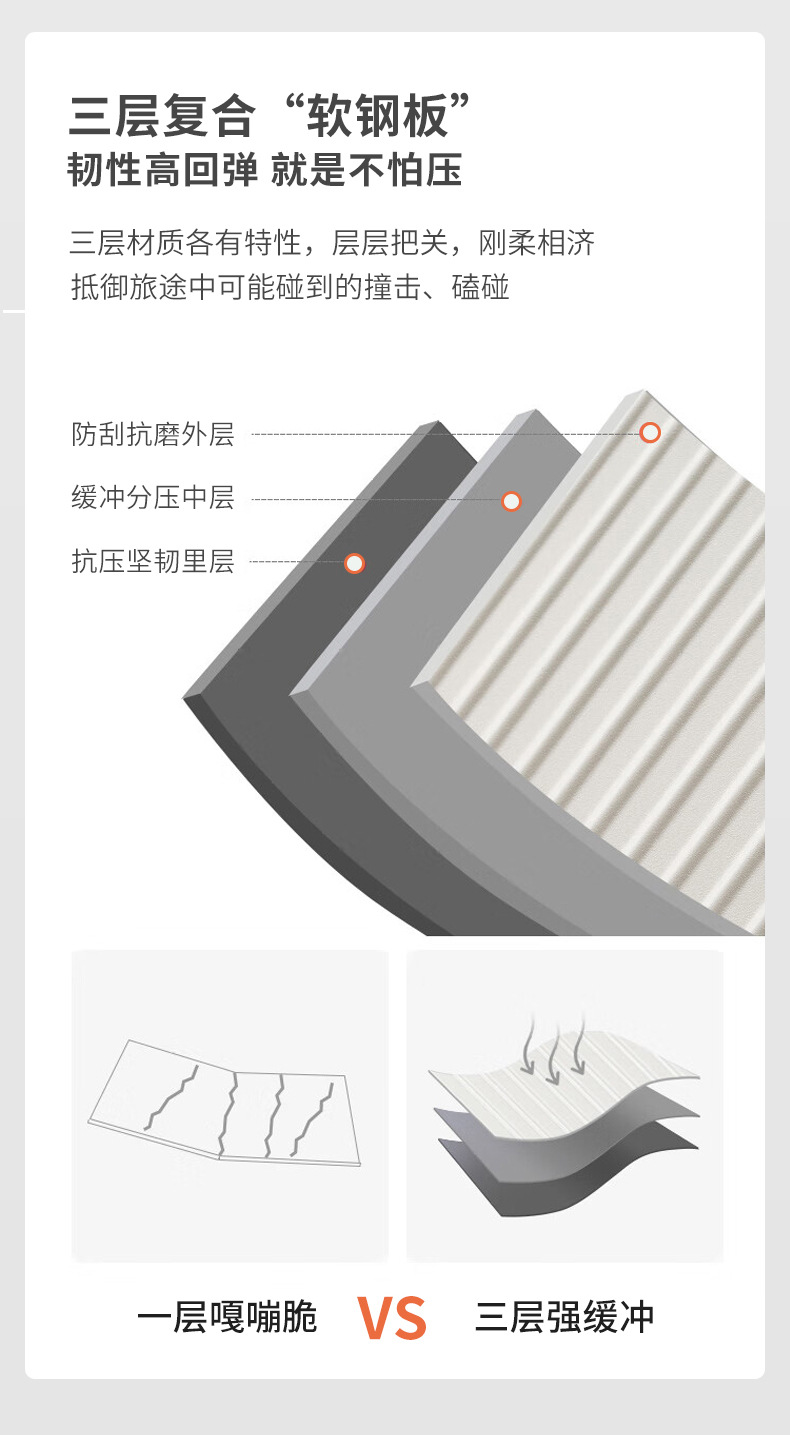 三层复合“软钢板”
韧性高回弹 就是不怕压

三层材质各有特性，层层把关，刚柔相济
抵御旅途中可能碰到的撞击、磕碰

防刮抗磨外层
缓冲分压中层
抗压坚韧里层

一层嘎嘣脆 VS 三层强缓冲