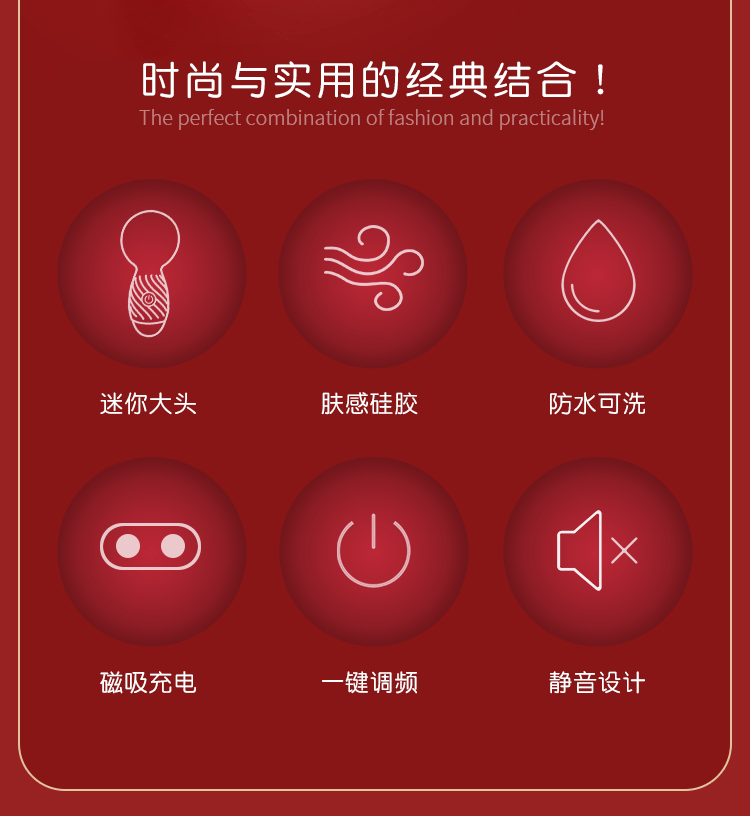 时尚与实用的经典结合！

The perfect combination of fashion and practicality!

迷你大头

肤感硅胶

防水可洗

磁吸充电

一键调频

静音设计