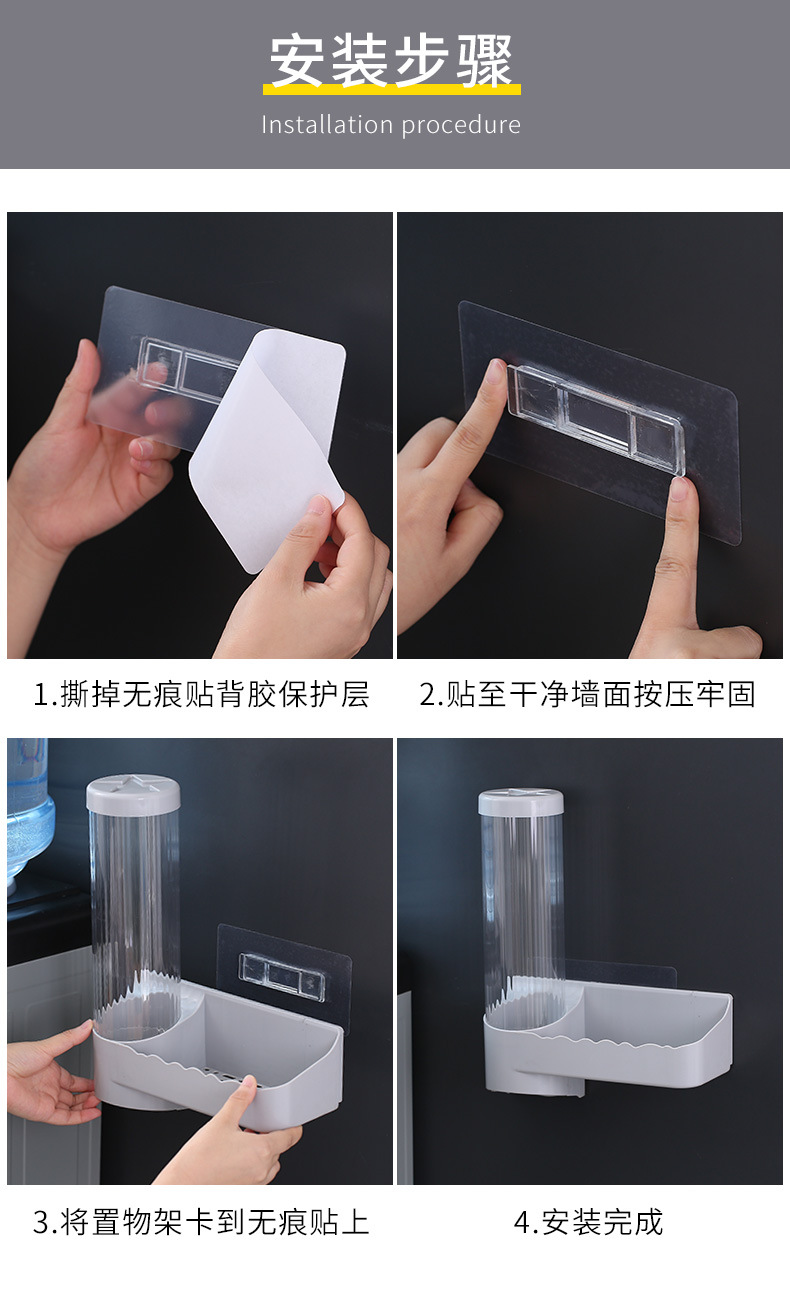 安装步骤

Installation procedure

1.撕掉无痕贴背胶保护层

2.贴至干净墙面按压牢固

3.将置物架卡到无痕贴上

4.安装完成