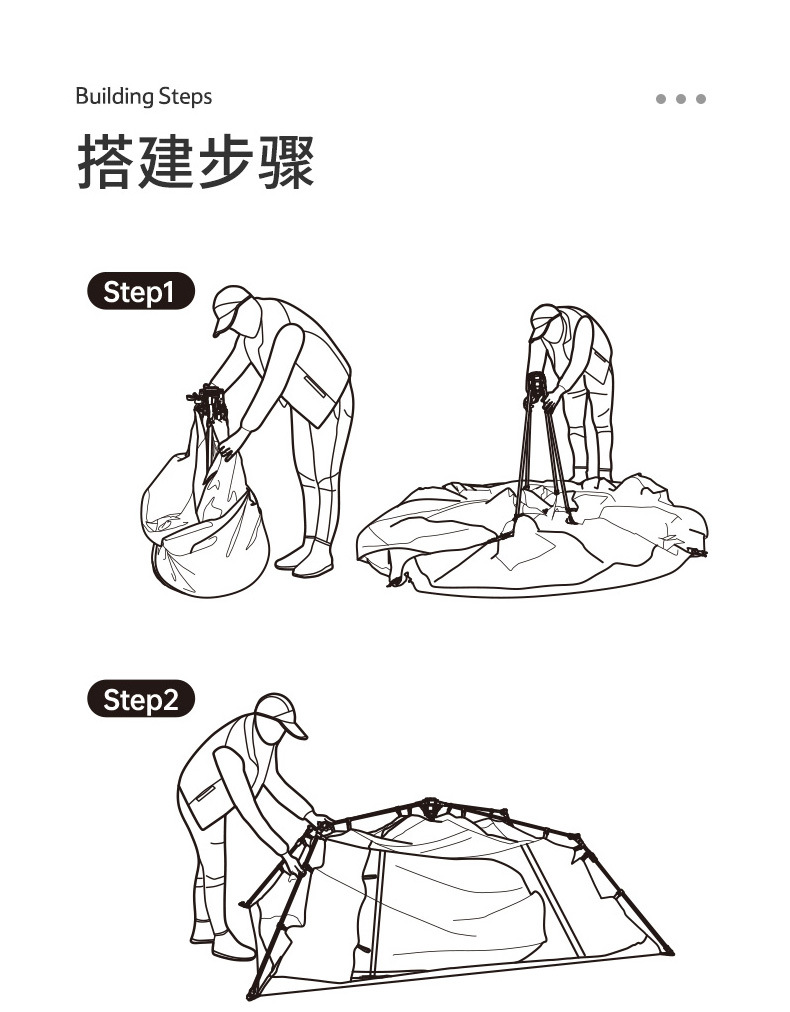 Building Steps

搭建步骤

Step1

Step2