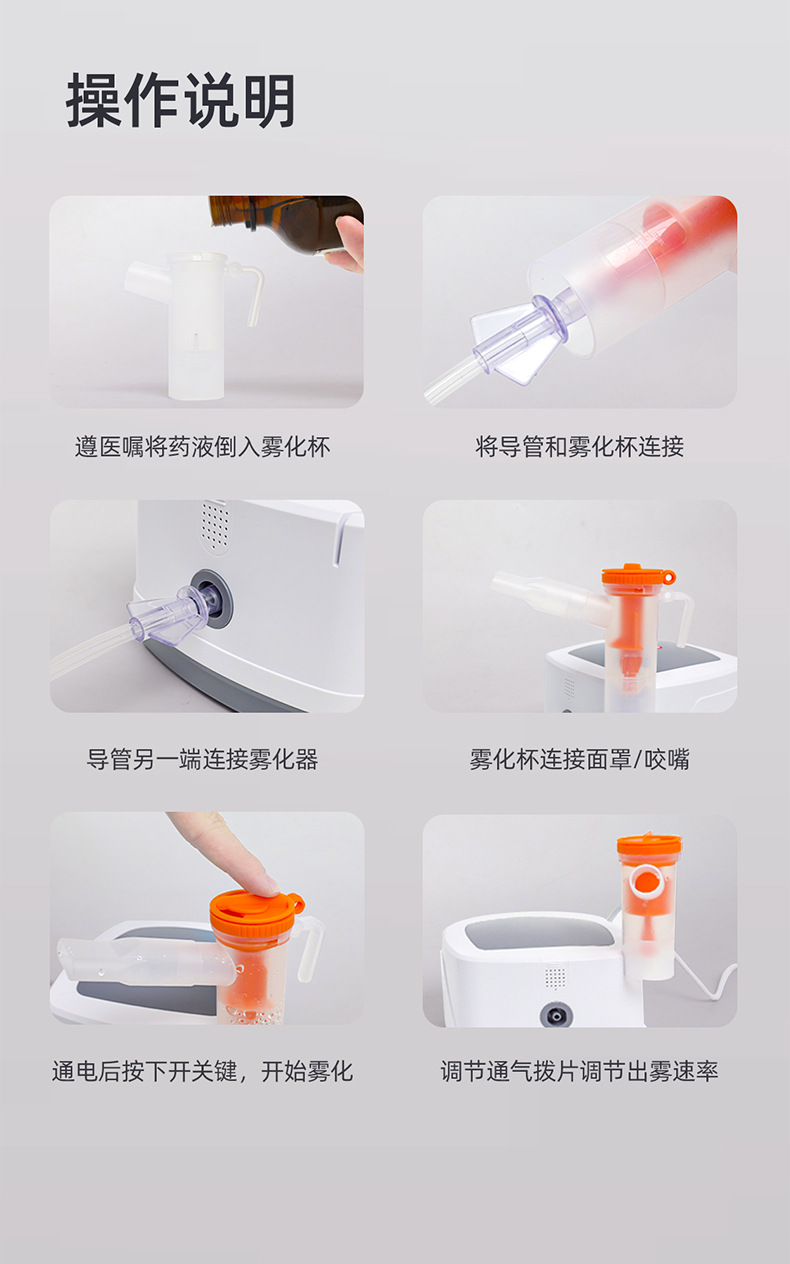 操作说明

遵医嘱将药液倒入雾化杯

将导管和雾化杯连接

导管另一端连接雾化器

雾化杯连接面罩/咬嘴

通电后按下开关键，开始雾化

调节通气拨片调节出雾速率