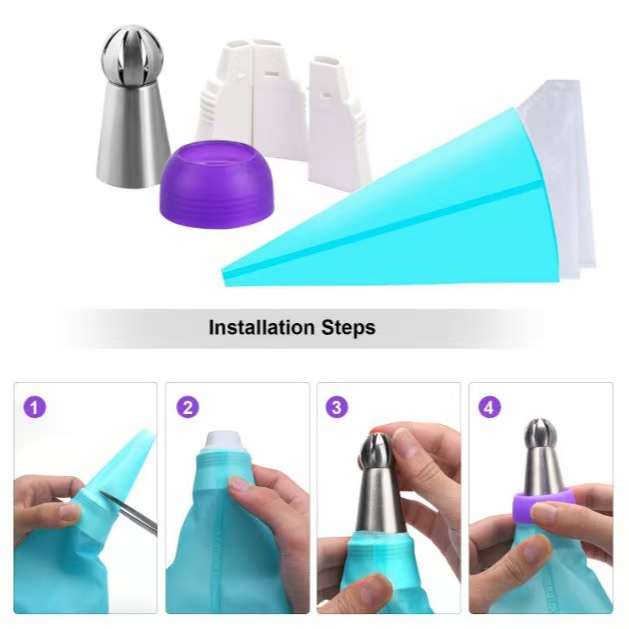 Installation Steps

1

2

3

4