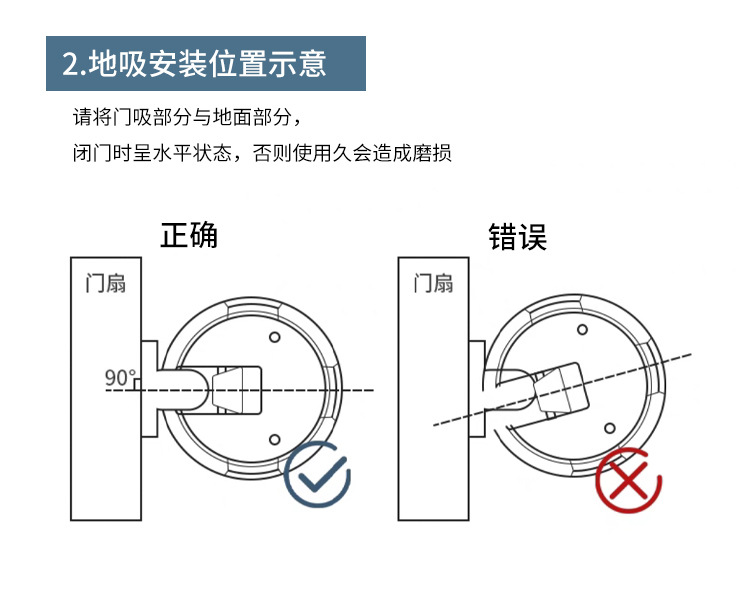 2.地吸安装位置示意

请将门吸部分与地面部分，
闭门时呈水平状态，否则使用久会造成磨损

正确

门扇

90°

错误

门扇