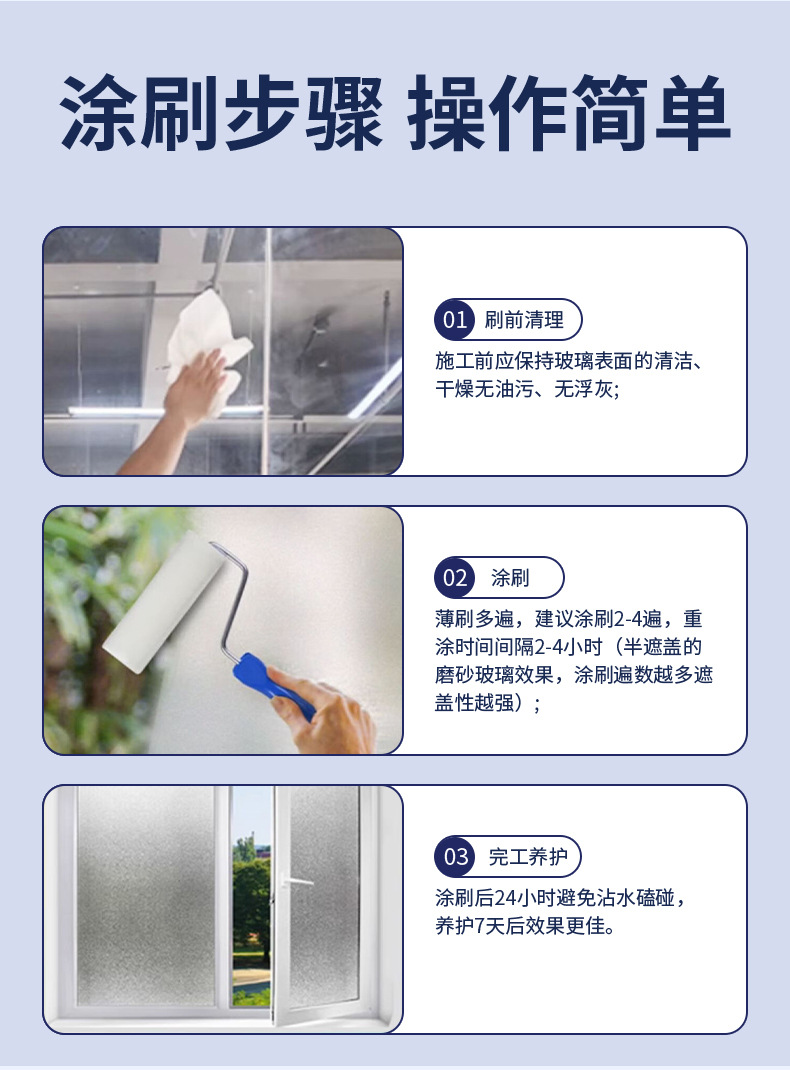 涂刷步骤 操作简单

01 刷前清理

施工前应保持玻璃表面的清洁、干燥无油污、无浮灰;

02 涂刷

薄刷多遍，建议涂刷2-4遍，重涂时间间隔2-4小时（半遮盖的磨砂玻璃效果，涂刷遍数越多遮盖性越强）;

03 完工养护

涂刷后24小时避免沾水磕碰，养护7天后效果更佳。