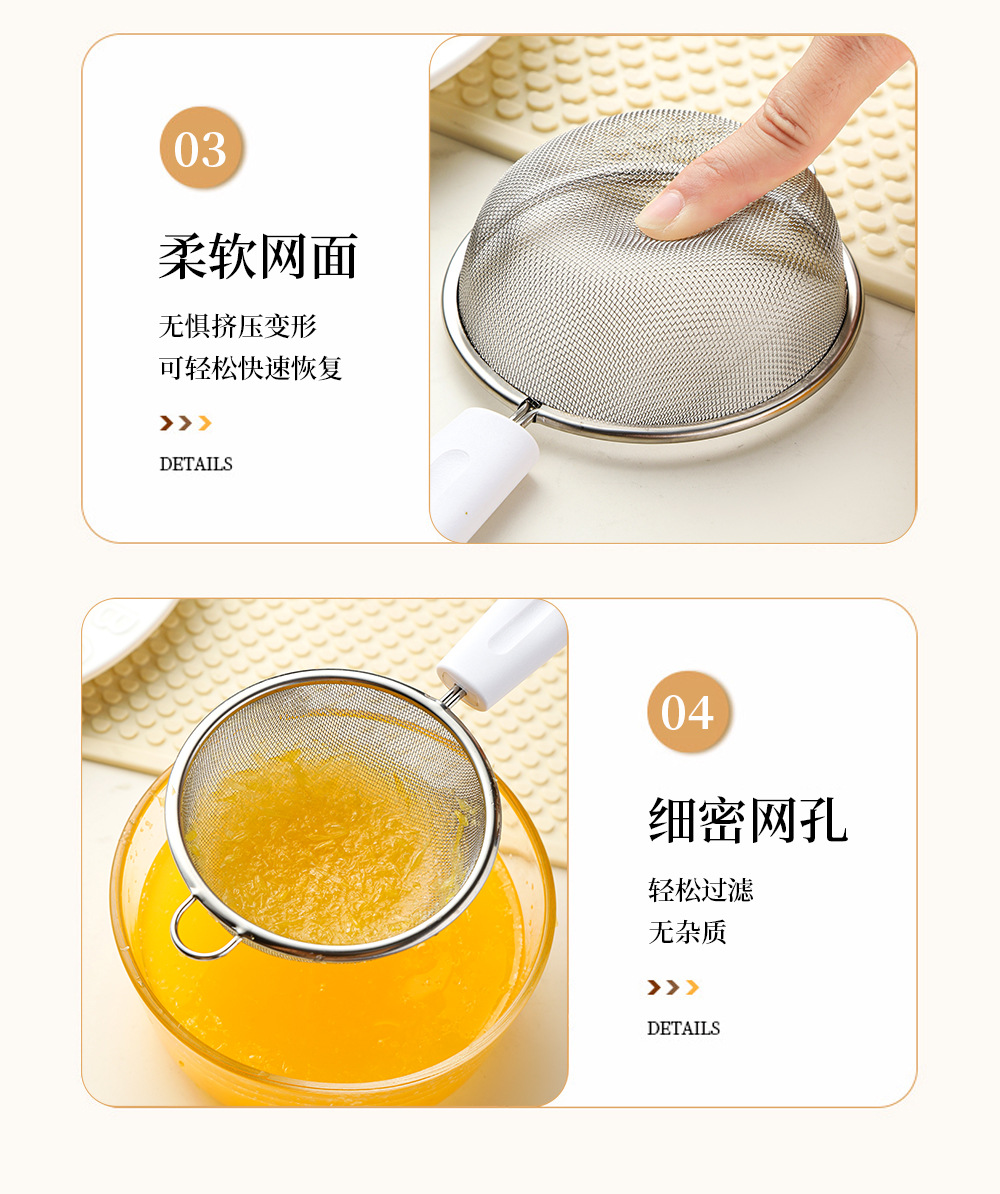 03

柔软网面

无惧挤压变形
可轻松快速恢复

DETAILS

04

细密网孔

轻松过滤
无杂质

DETAILS