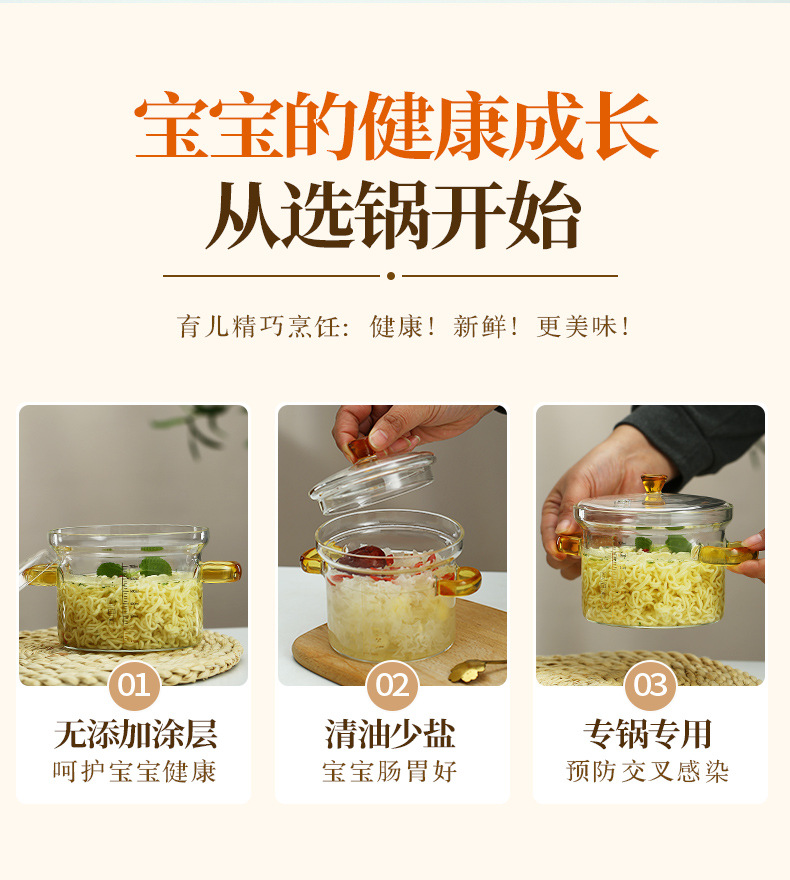 宝宝的健康成长
从选锅开始

育儿精巧烹饪：健康！新鲜！更美味！

01
无添加涂层
呵护宝宝健康

02
清油少盐
宝宝肠胃好

03
专锅专用
预防交叉感染