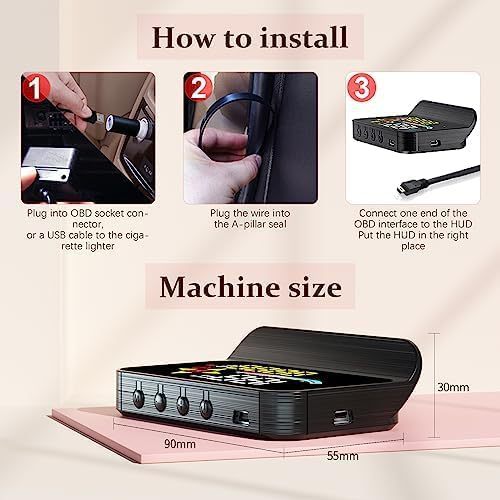 How to install

1

Plug into OBD socket connector,
or a USB cable to the cigarette lighter

2

Plug the wire into the A-pillar seal

3

Connect one end of the OBD interface to the HUD
Put the HUD in the right place

Machine size

30mm

90mm

55mm