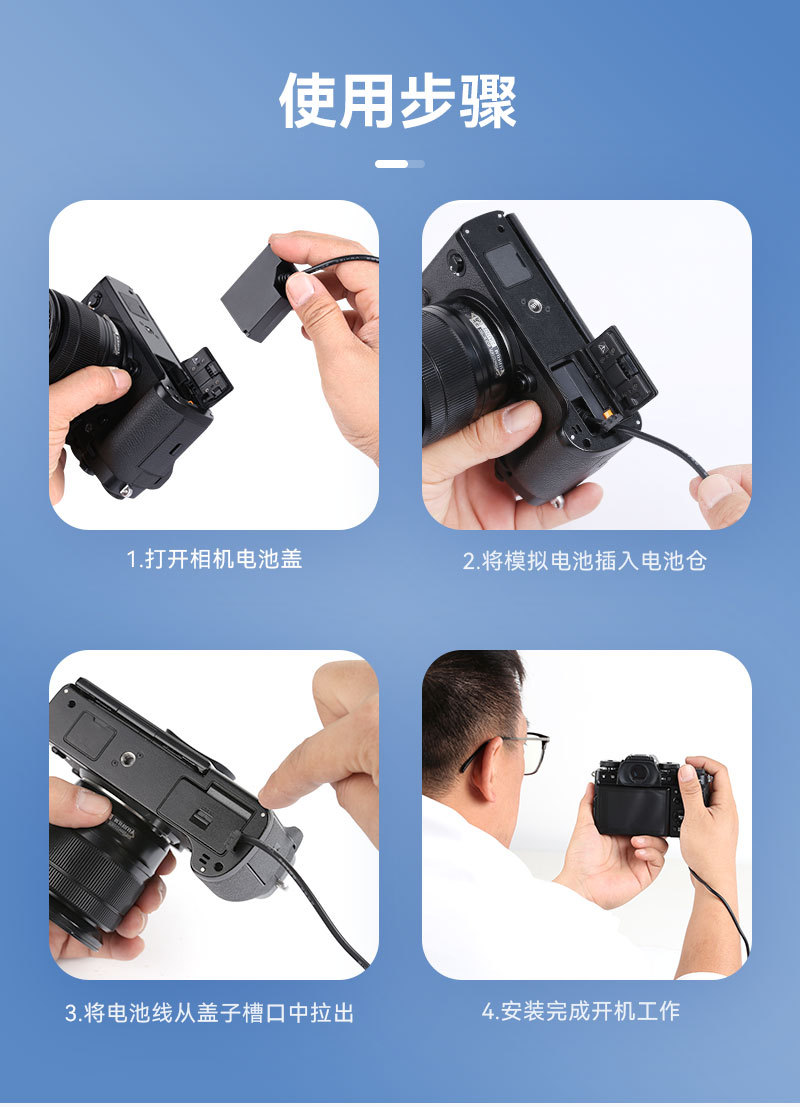 使用步骤

1.打开相机电池盖

2.将模拟电池插入电池仓

3.将电池线从盖子槽口中拉出

4.安装完成开机工作