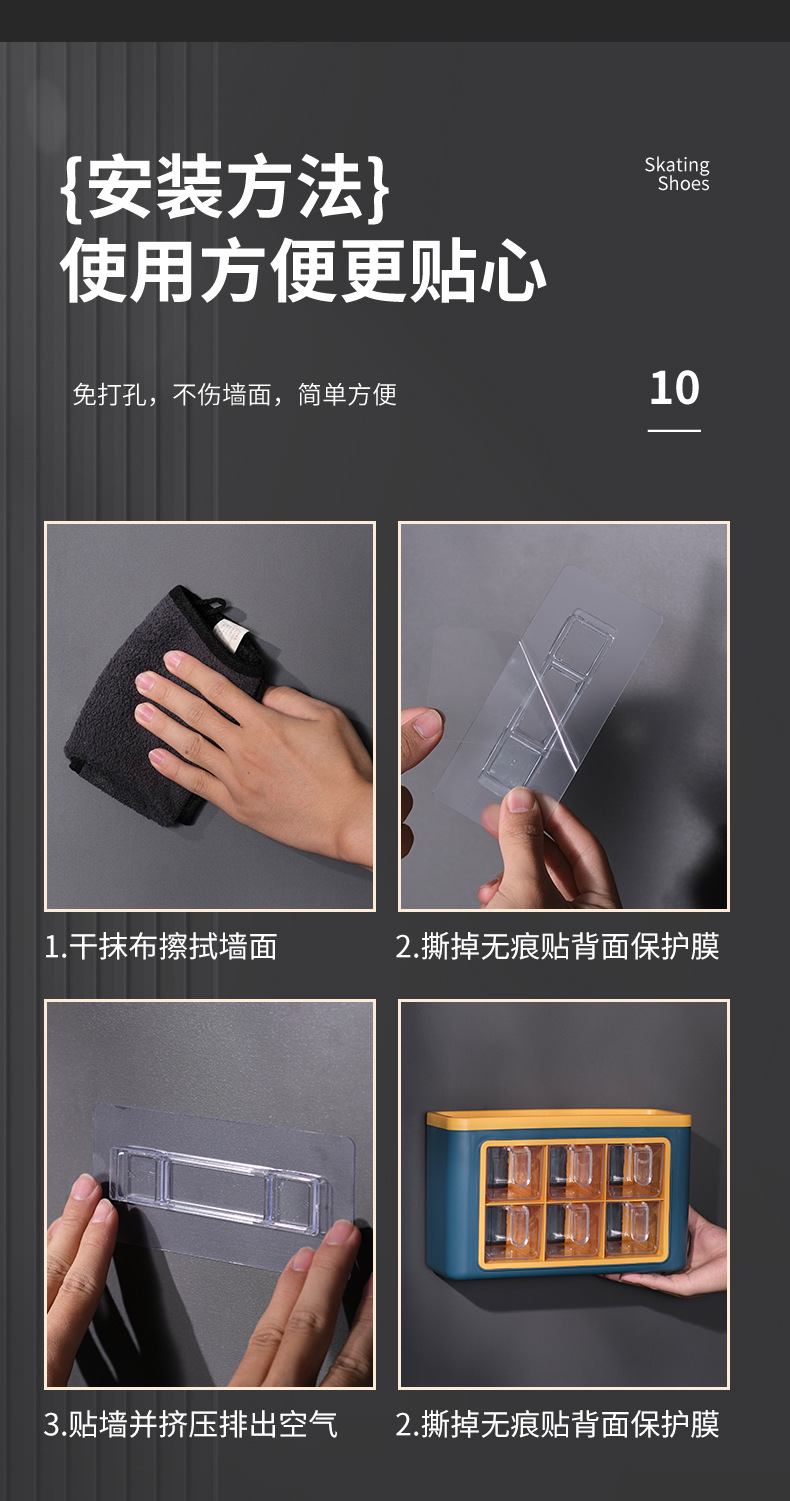 {安装方法}
使用方便更贴心

Skating Shoes

免打孔，不伤墙面，简单方便

10

1.干抹布擦拭墙面

2.撕掉无痕贴背面保护膜

3.贴墙并挤压排出空气

2.撕掉无痕贴背面保护膜