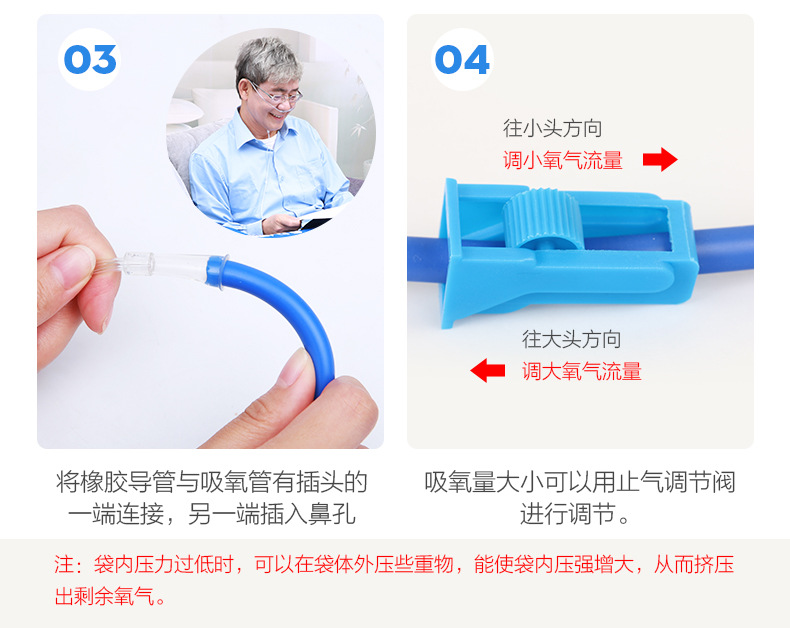 03

将橡胶导管与吸氧管有插头的一端连接，另一端插入鼻孔

04

往小头方向
调小氧气流量

往大头方向
调大氧气流量

吸氧量大小可以用止气调节阀进行调节。

注：袋内压力过低时，可以在袋体外压些重物，能使袋内压强增大，从而挤压出剩余氧气。