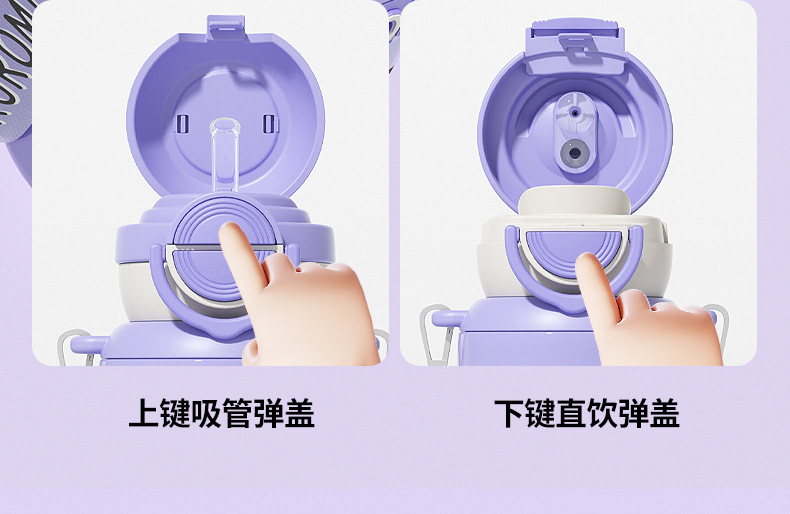 上键吸管弹盖

下键直饮弹盖