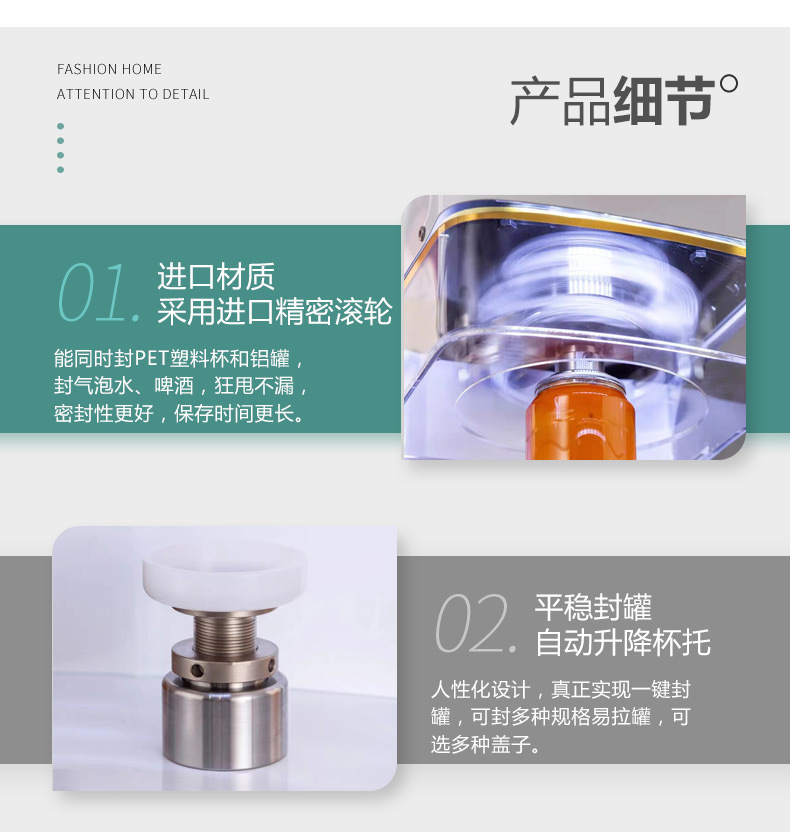 FASHION HOME
ATTENTION TO DETAIL

产品细节°

01. 进口材质
采用进口精密滚轮

能同时封PET塑料杯和铝罐，封气泡水、啤酒，狂甩不漏，密封性更好，保存时间更长。

02. 平稳封罐
自动升降杯托

人性化设计，真正实现一键封罐，可封多种规格易拉罐，可选多种盖子。