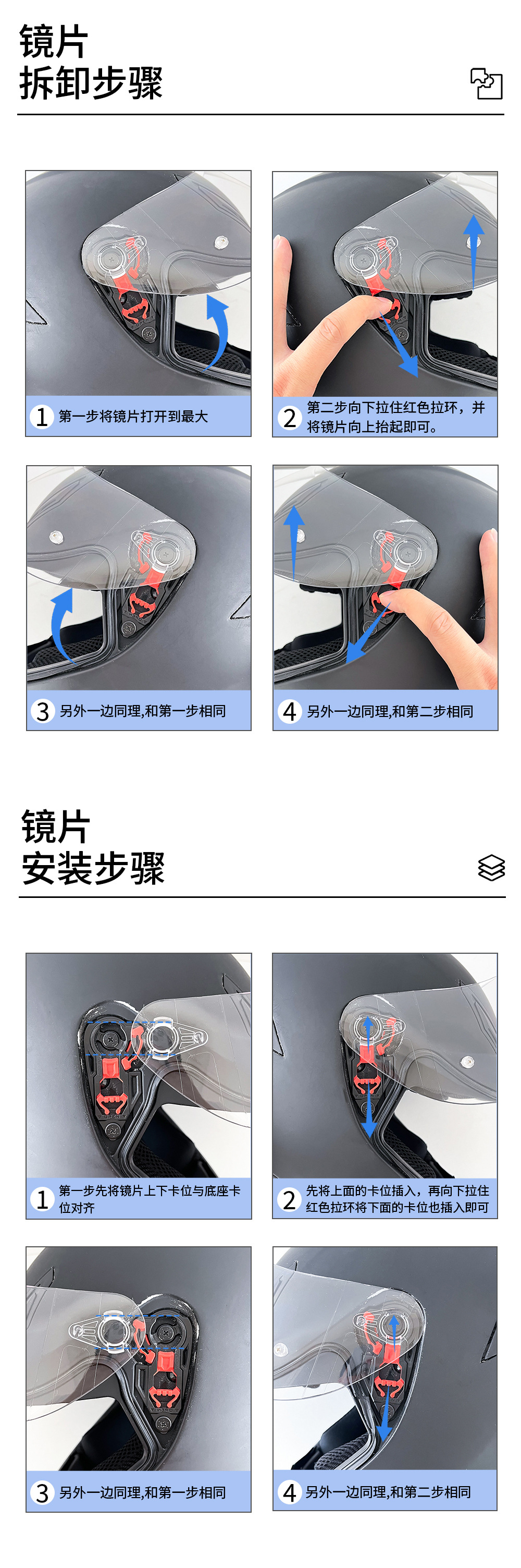 镜片
拆卸步骤

1 第一步将镜片打开到最大

2 第二步向下拉住红色拉环，并将镜片向上抬起即可。

3 另外一边同理,和第一步相同

4 另外一边同理,和第二步相同

镜片
安装步骤

1 第一步先将镜片上下卡位与底座卡位对齐

2 先将上面的卡位插入，再向下拉住红色拉环将下面的卡位也插入即可

3 另外一边同理,和第一步相同

4 另外一边同理,和第二步相同