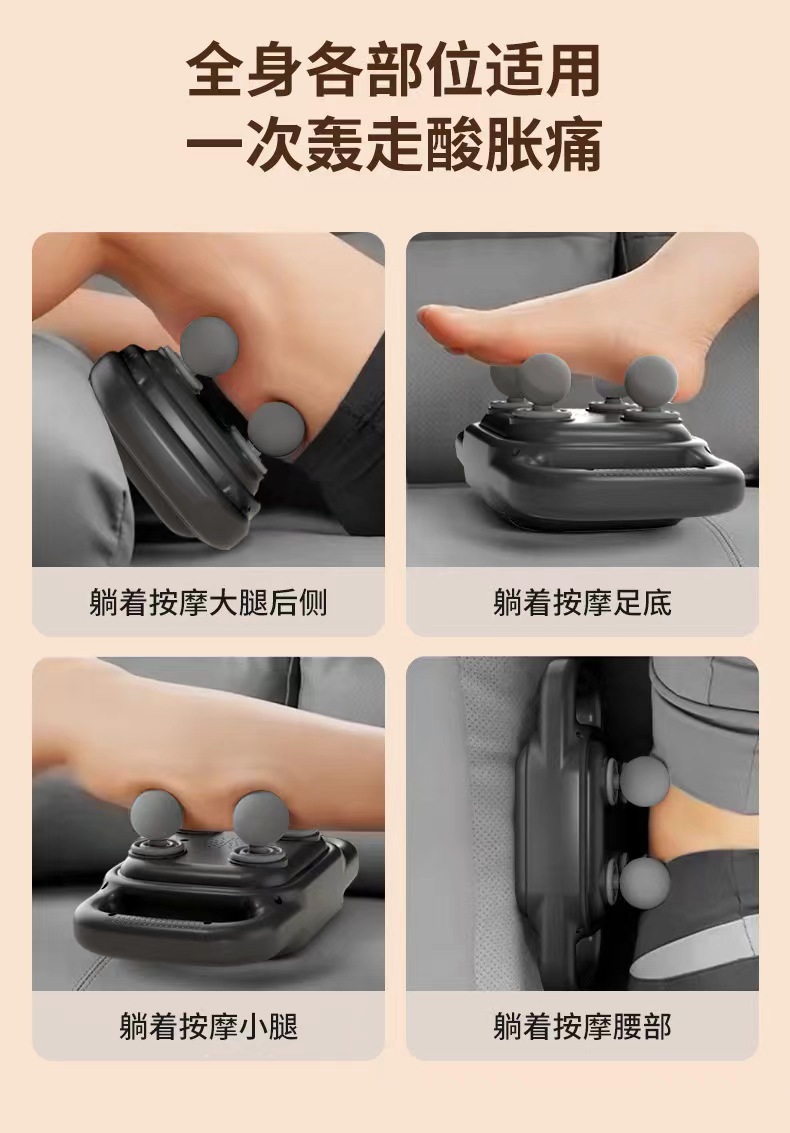 全身各部位适用
一次轰走酸胀痛

躺着按摩大腿后侧

躺着按摩足底

躺着按摩小腿

躺着按摩腰部