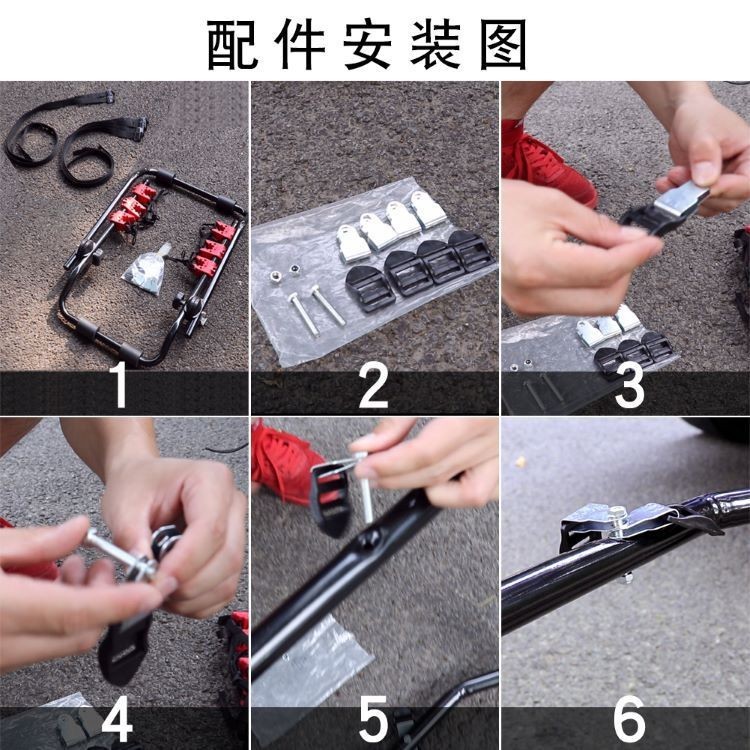 配件安装图

1

2

3

4

5

6