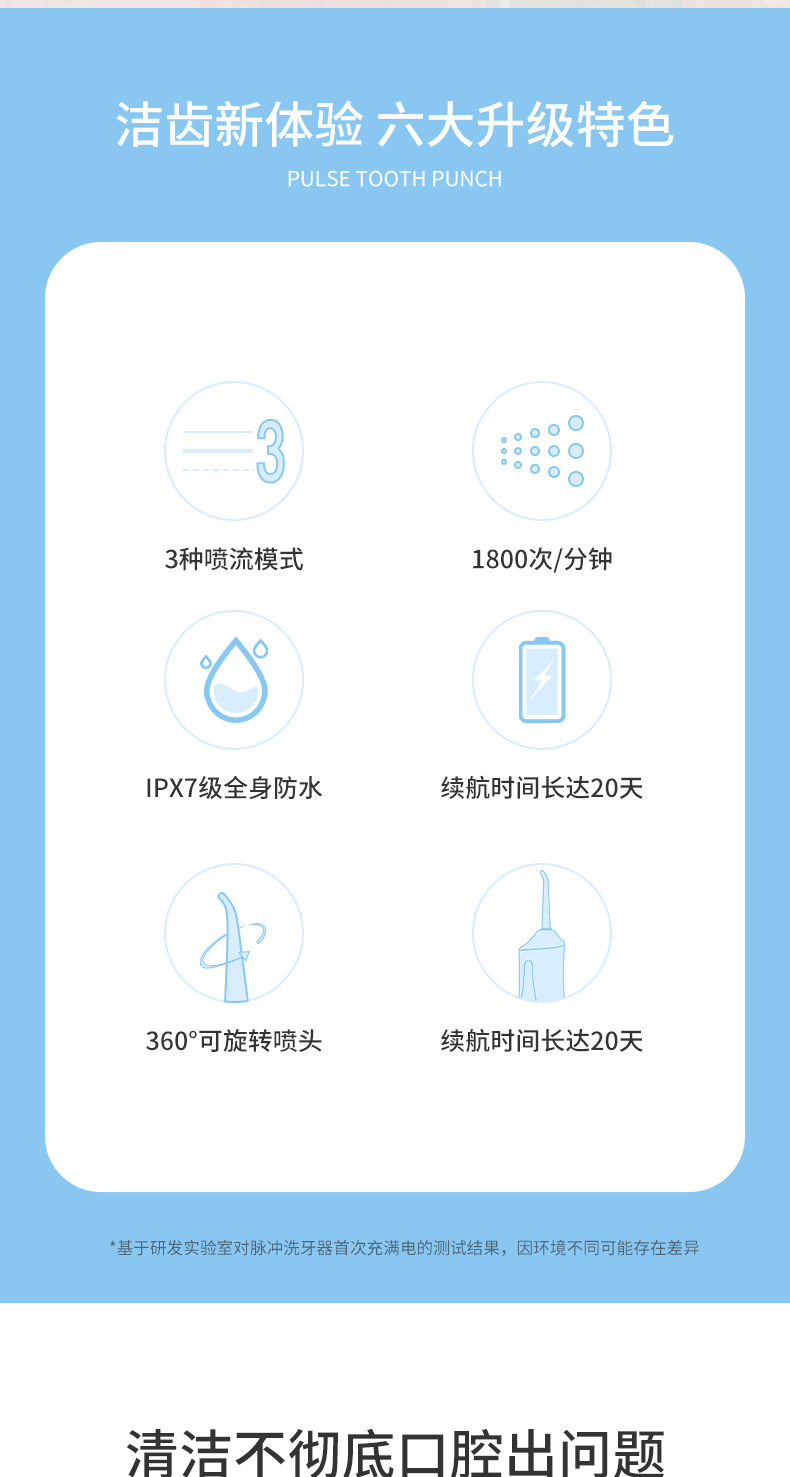 洁齿新体验 六大升级特色

PULSE TOOTH PUNCH

3种喷流模式

1800次/分钟

IPX7级全身防水

续航时间长达20天

360°可旋转喷头

续航时间长达20天

*基于研发实验室对脉冲洗牙器首次充满电的测试结果，因环境不同可能存在差异

清洁不彻底口腔出问题