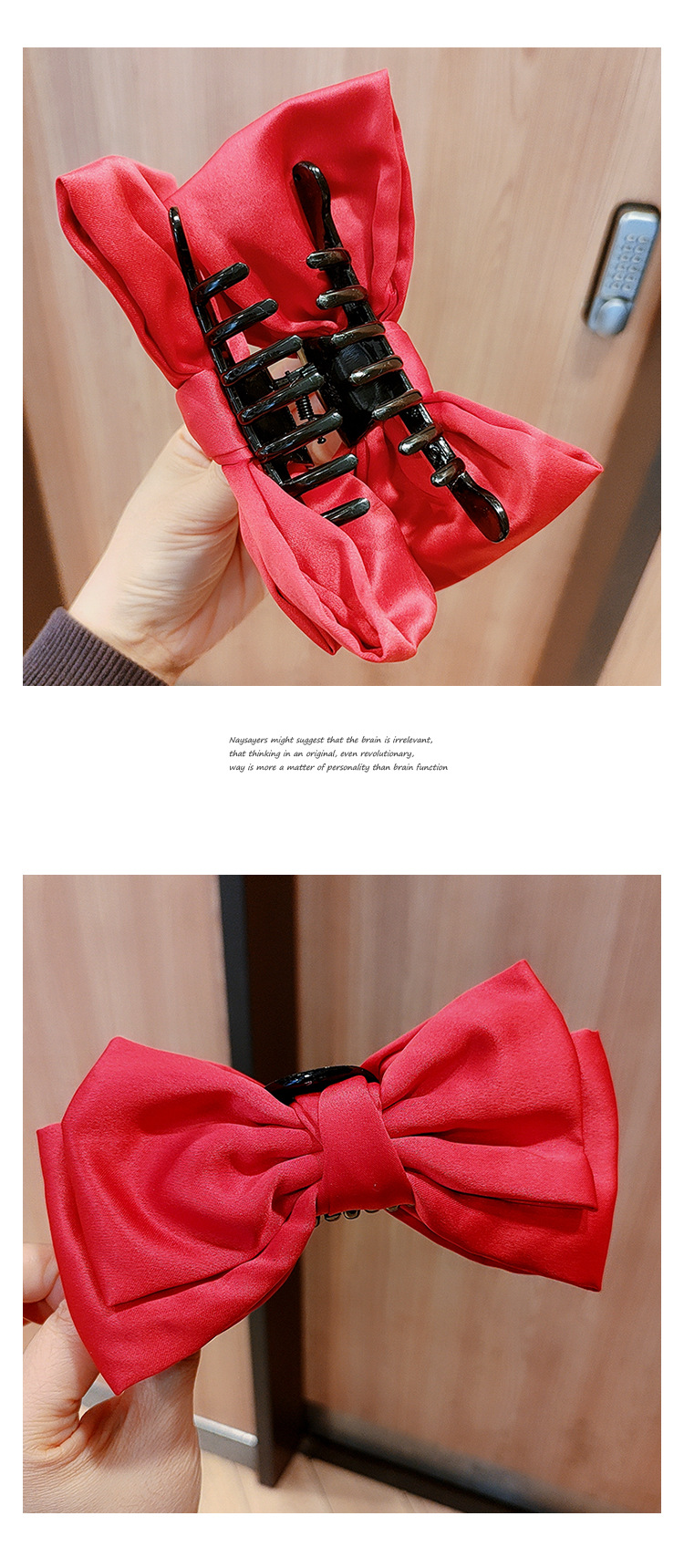 Naysayers might suggest that the brain is irrelevant, that thinking in an original, even revolutionary, way is more a matter of personality than brain function