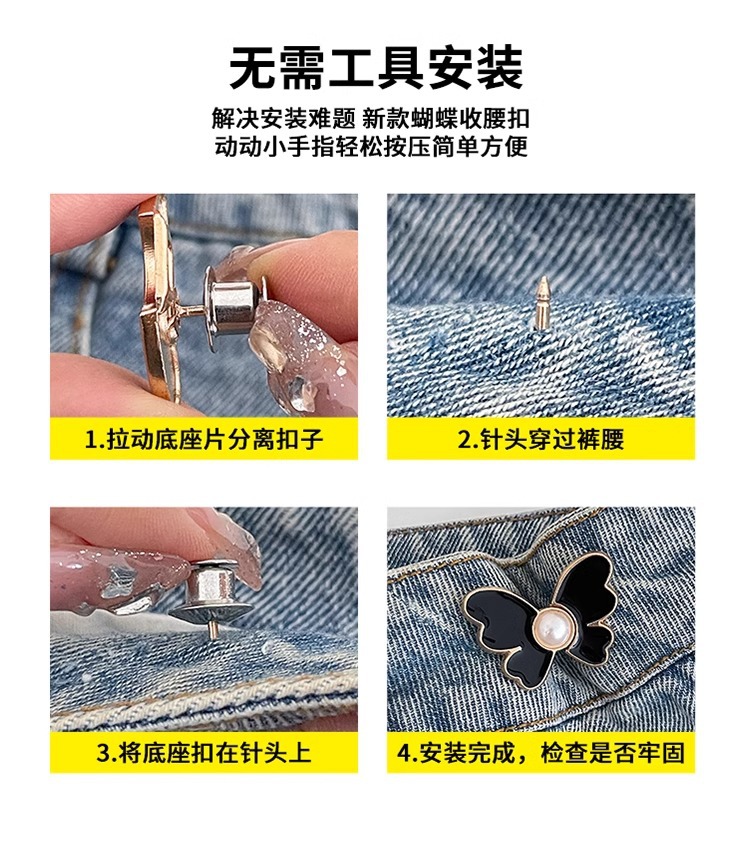 无需工具安装

解决安装难题 新款蝴蝶收腰扣
动动小手指轻松按压简单方便

1.拉动底座片分离扣子

2.针头穿过裤腰

3.将底座扣在针头上

4.安装完成，检查是否牢固