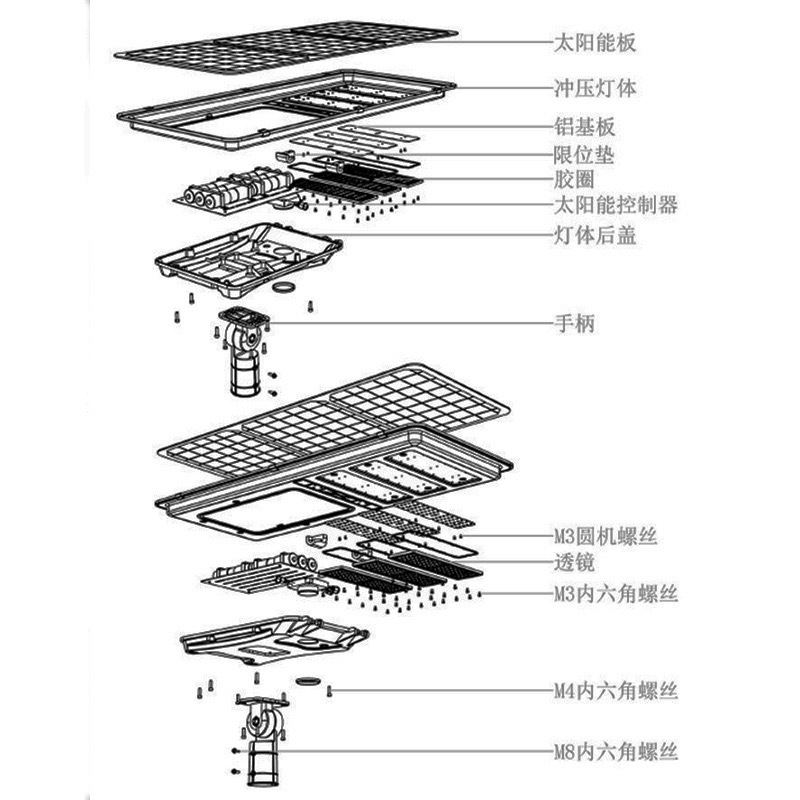 太阳能板
冲压灯体
铝基板
限位垫
胶圈
太阳能控制器
灯体后盖
手柄
M3圆机螺丝
透镜
M3内六角螺丝
M4内六角螺丝
M8内六角螺丝