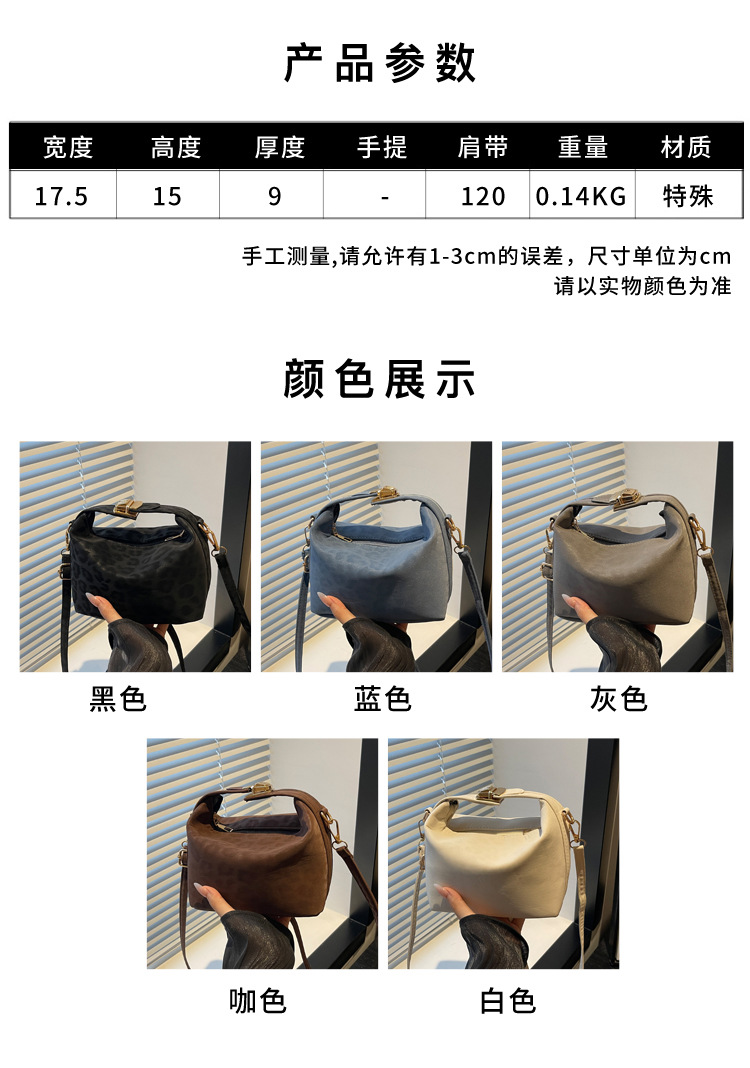 产品参数

| 宽度 | 高度 | 厚度 | 手提 | 肩带 | 重量 | 材质 |
|---|---|---|---|---|---|---|
| 17.5 | 15 | 9 | - | 120 | 0.14KG | 特殊 |

手工测量,请允许有1-3cm的误差，尺寸单位为cm
请以实物颜色为准

颜色展示

黑色

蓝色

灰色

咖色

白色