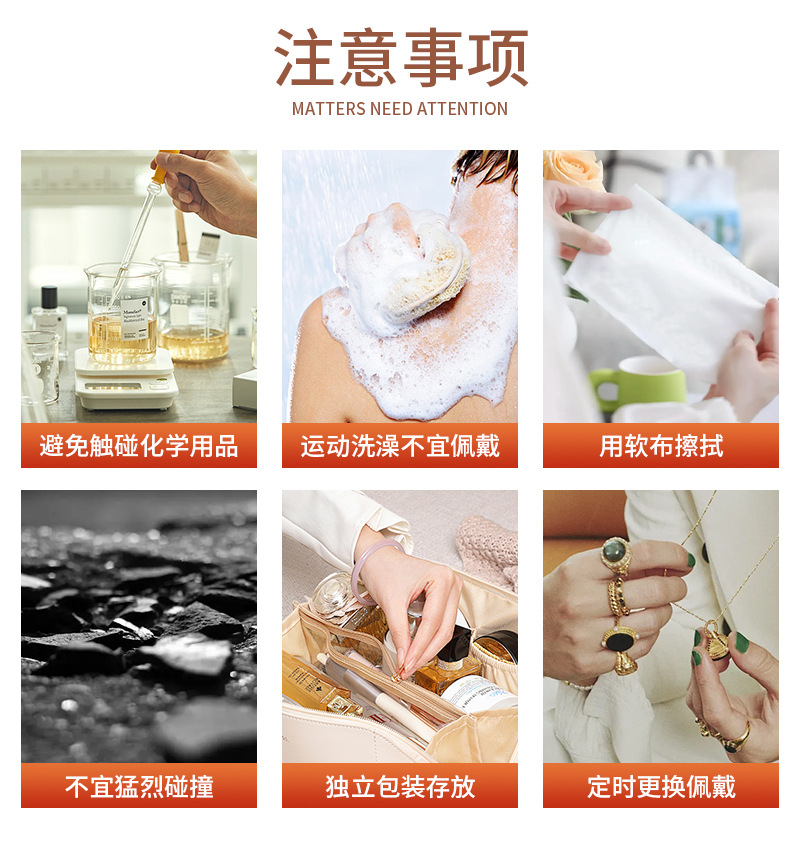 注意事项
MATTERS NEED ATTENTION

避免触碰化学用品

运动洗澡不宜佩戴

用软布擦拭

不宜猛烈碰撞

独立包装存放

定时更换佩戴