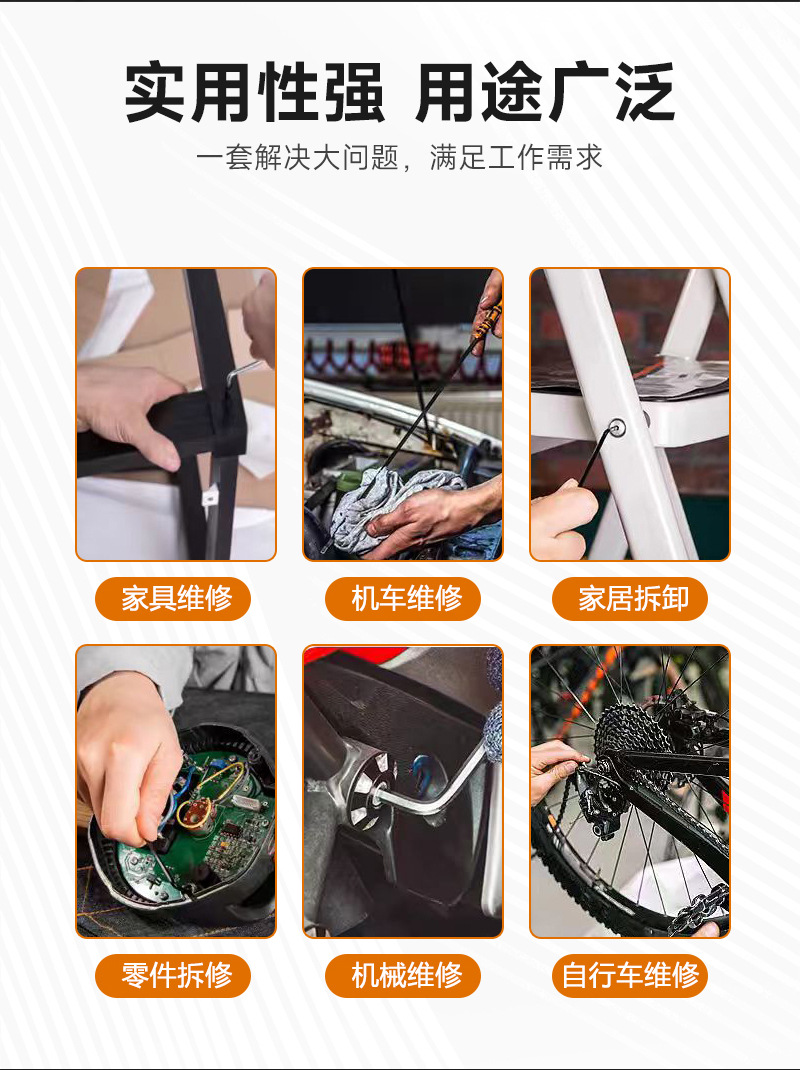 实用性强 用途广泛

一套解决大问题，满足工作需求

家具维修

机车维修

家居拆卸

零件拆修

机械维修

自行车维修