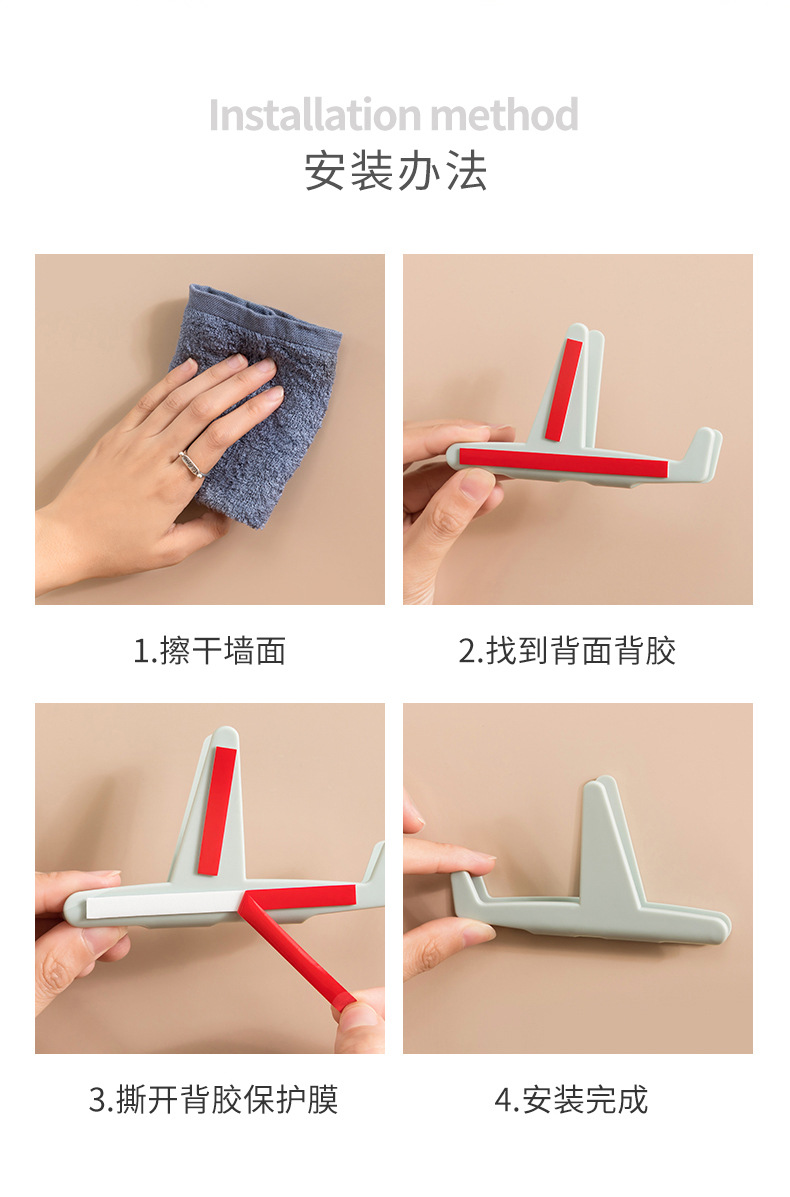 Installation method
安装办法

1.擦干墙面

2.找到背面背胶

3.撕开背胶保护膜

4.安装完成